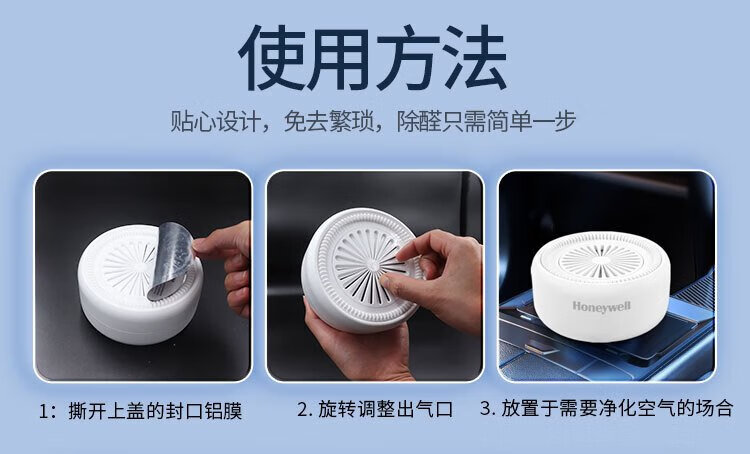 使用方法

贴心设计，免去繁琐，除醛只需简单一步

Honeywell

1：撕开上盖的封口铝膜

2. 旋转调整出气口

3. 放置于需要净化空气的场合