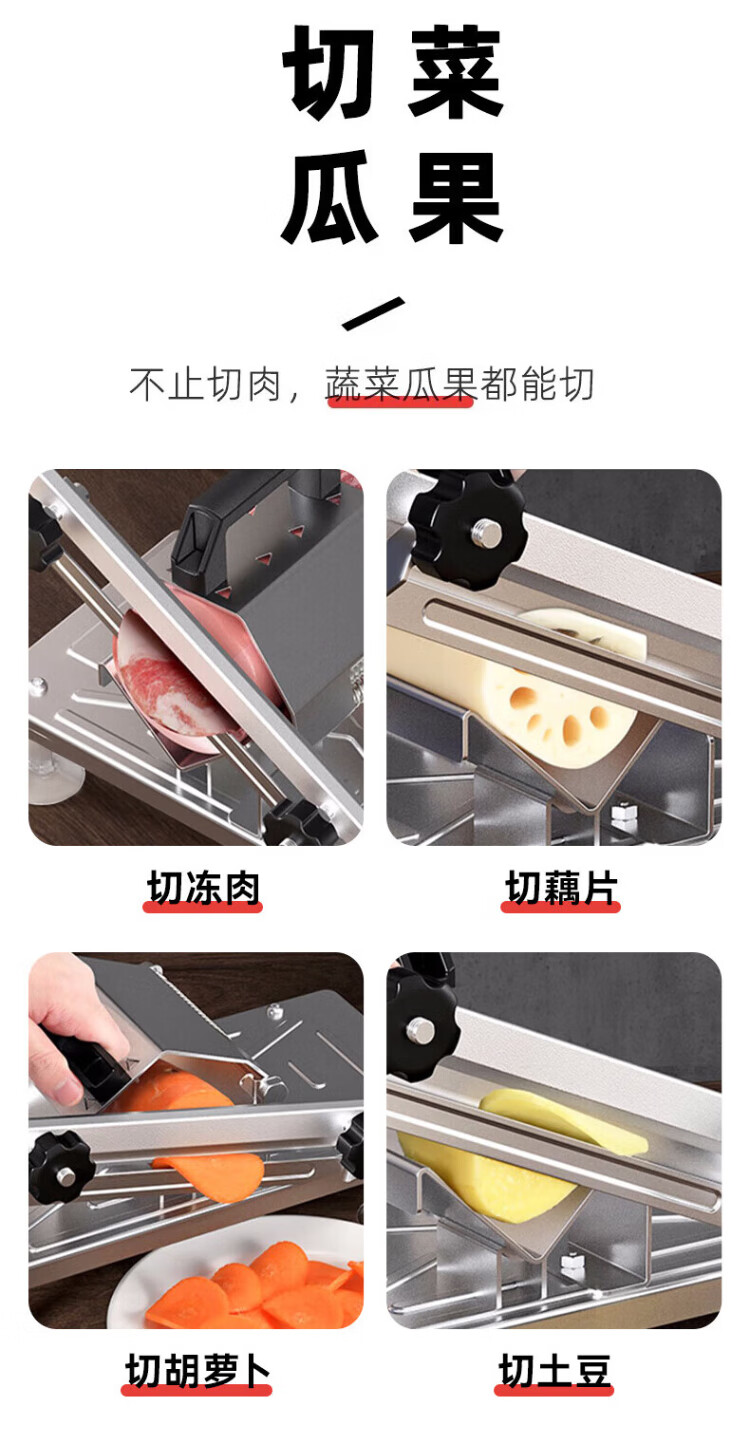 切菜
瓜果

不止切肉，蔬菜瓜果都能切

切冻肉

切藕片

切胡萝卜

切土豆