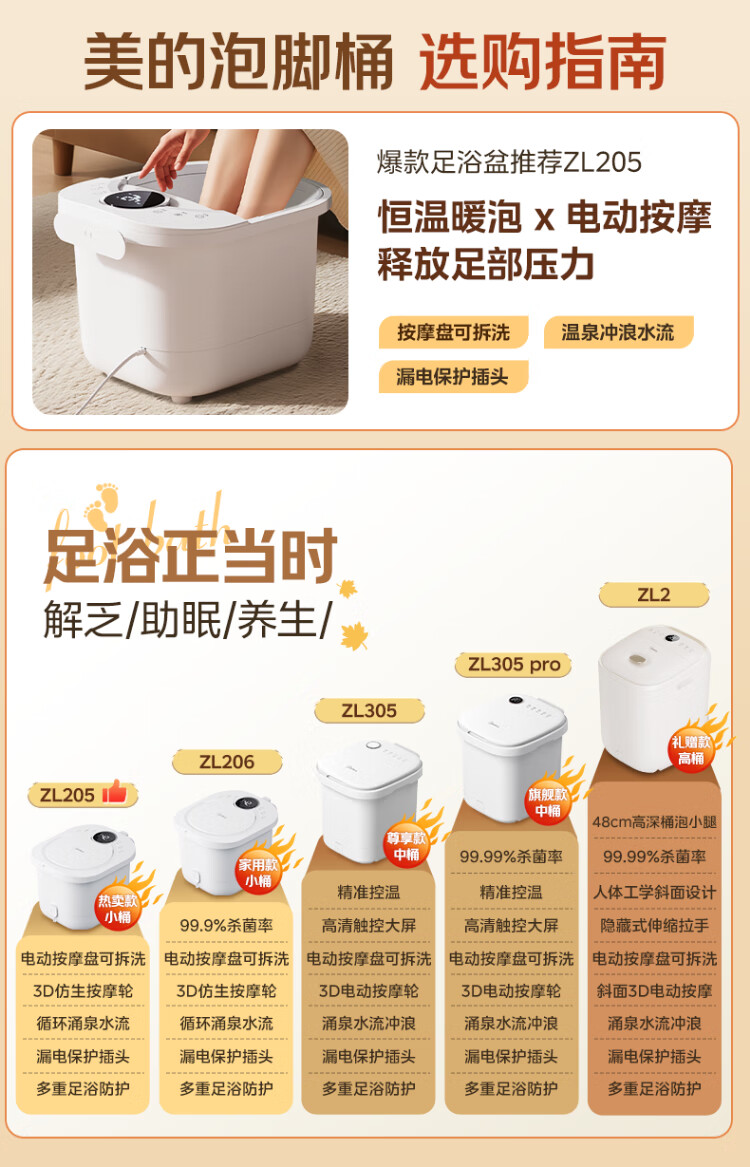 美的泡脚桶 选购指南

爆款足浴盆推荐ZL205

恒温暖泡 x 电动按摩
释放足部压力

按摩盘可拆洗
温泉冲浪水流
漏电保护插头

足浴正当时
解乏/助眠/养生/

ZL205
热卖款
小桶

电动按摩盘可拆洗
3D仿生按摩轮
循环涌泉水流
漏电保护插头
多重足浴防护

ZL206
家用款
小桶

99.9%杀菌率
电动按摩盘可拆洗
3D仿生按摩轮
循环涌泉水流
漏电保护插头
多重足浴防护

ZL305
尊享款
中桶

精准控温
高清触控大屏
电动按摩盘可拆洗
3D电动按摩轮
涌泉水流冲浪
漏电保护插头
多重足浴防护

ZL305 pro
旗舰款
中桶

99.99%杀菌率
精准控温
高清触控大屏
电动按摩盘可拆洗
3D电动按摩轮
涌泉水流冲浪
漏电保护插头
多重足浴防护

ZL2
礼赠款
高桶

48cm高深桶泡小腿
99.99%杀菌率
人体工学斜面设计
隐藏式伸缩拉手
电动按摩盘可拆洗
斜面3D电动按摩
涌泉水流冲浪
漏电保护插头
多重足浴防护