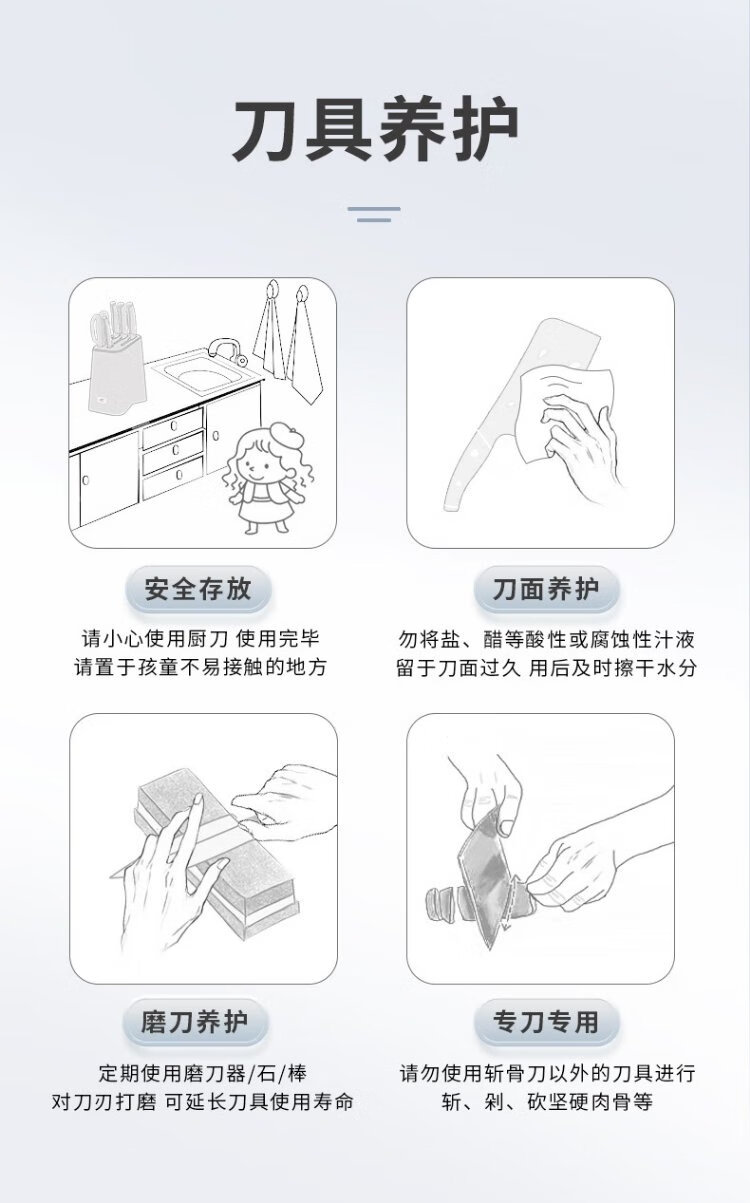 刀具养护

安全存放

请小心使用厨刀 使用完毕
请置于孩童不易接触的地方

刀面养护

勿将盐、醋等酸性或腐蚀性汁液
留于刀面过久 用后及时擦干水分

磨刀养护

定期使用磨刀器/石/棒
对刀刃打磨 可延长刀具使用寿命

专刀专用

请勿使用斩骨刀以外的刀具进行
斩、剁、砍坚硬肉骨等