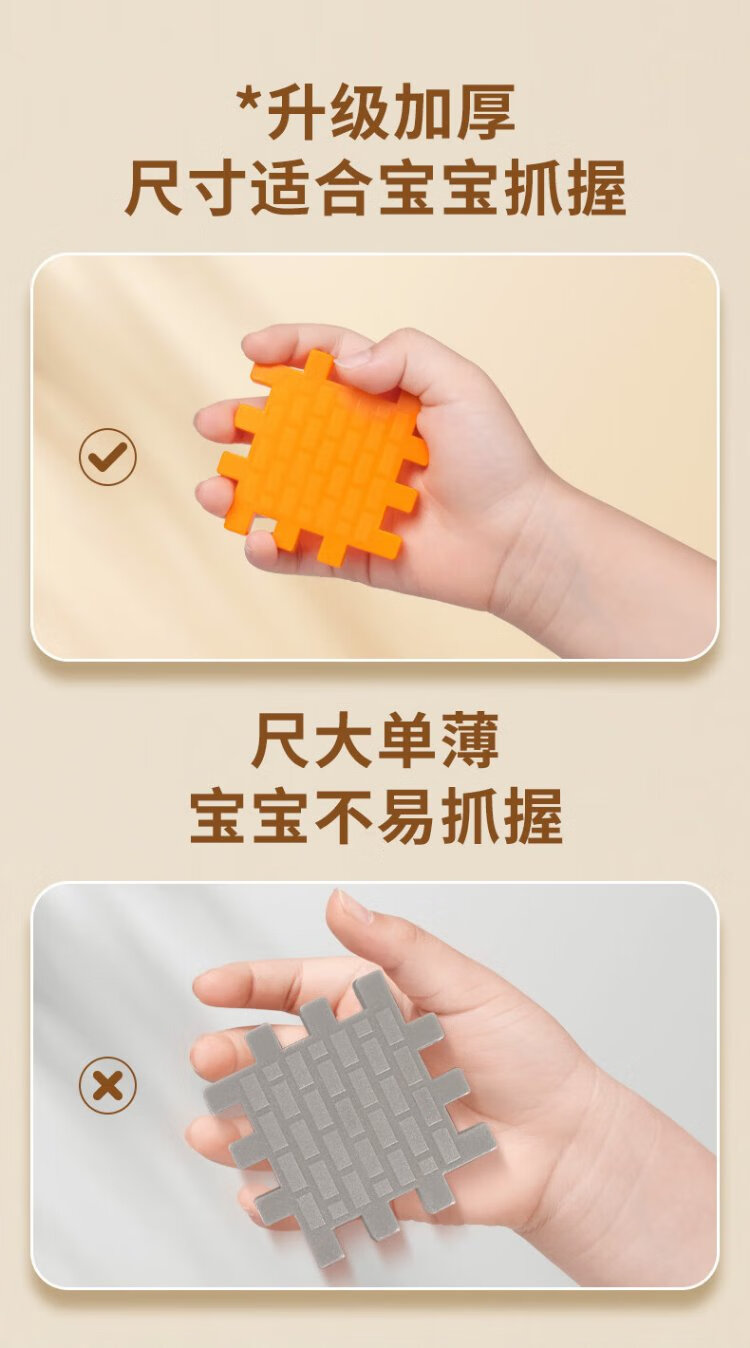 *升级加厚
尺寸适合宝宝抓握

尺大单薄
宝宝不易抓握