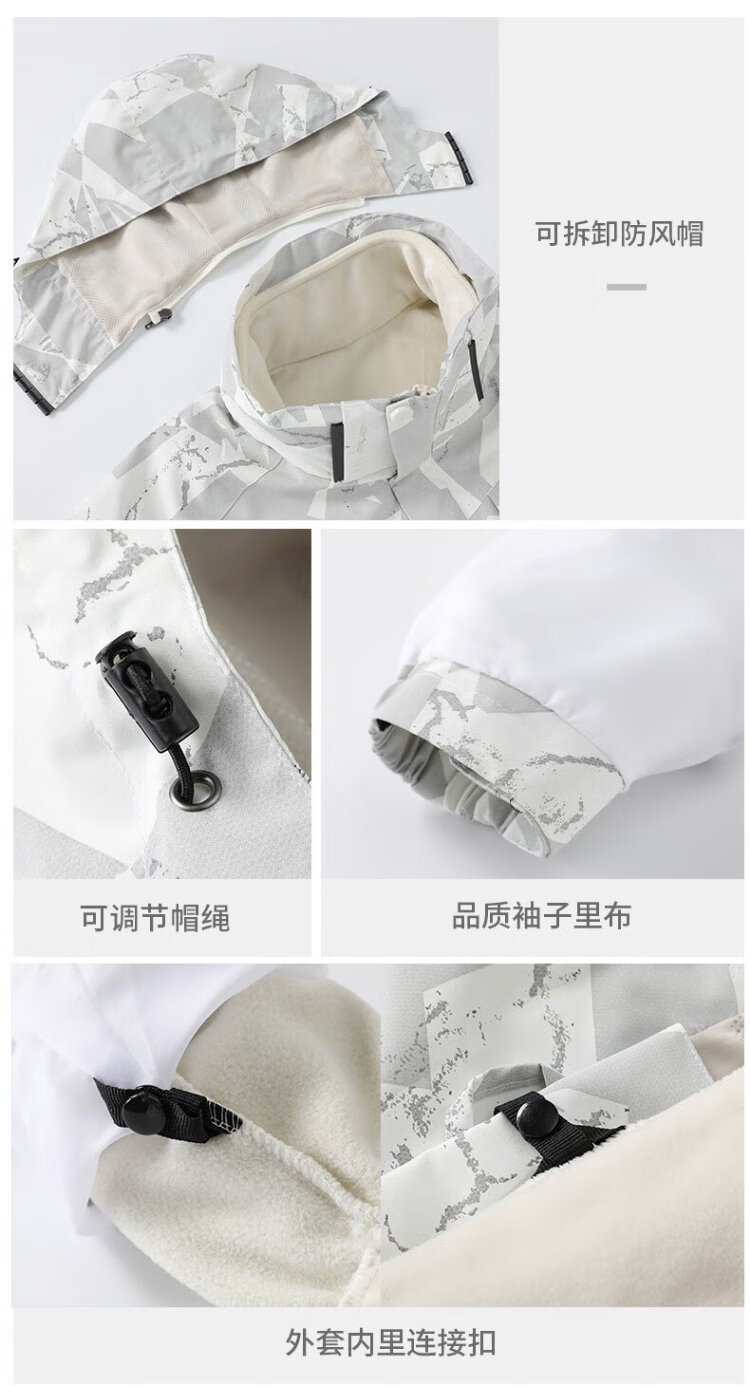 可拆卸防风帽

可调节帽绳

品质袖子里布

外套内里连接扣