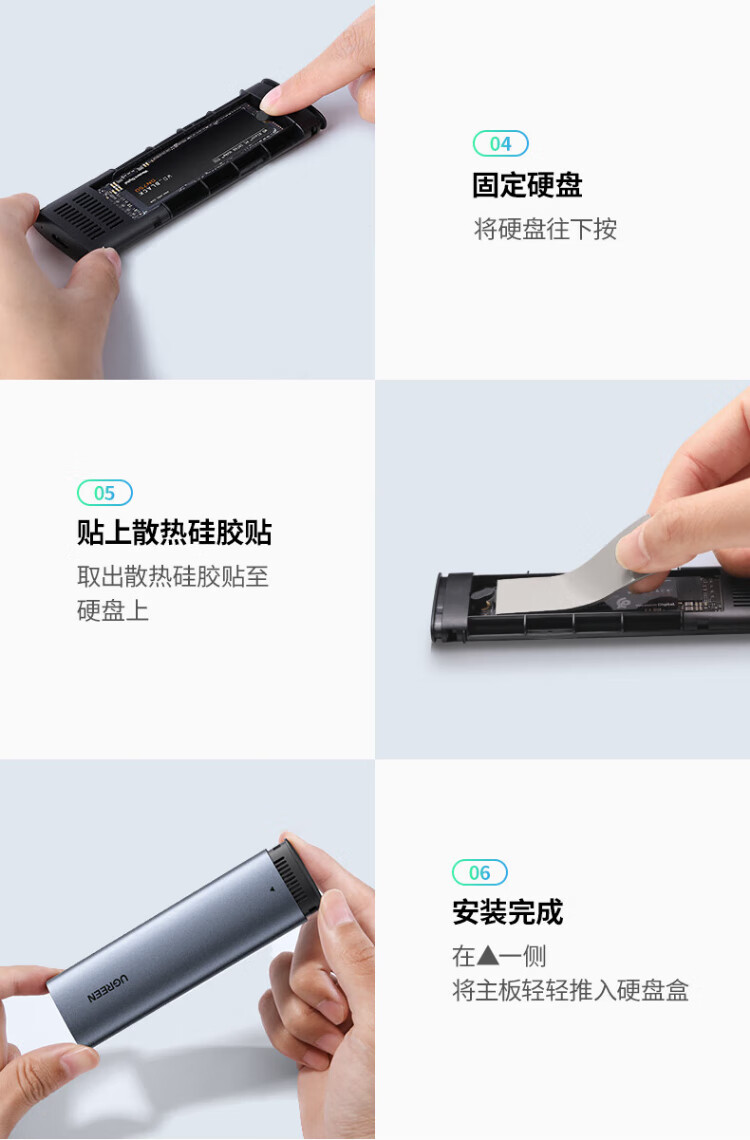 04
固定硬盘
将硬盘往下按

05
贴上散热硅胶贴
取出散热硅胶贴至硬盘上

UGREEN

06
安装完成
在▲一侧
将主板轻轻推入硬盘盒