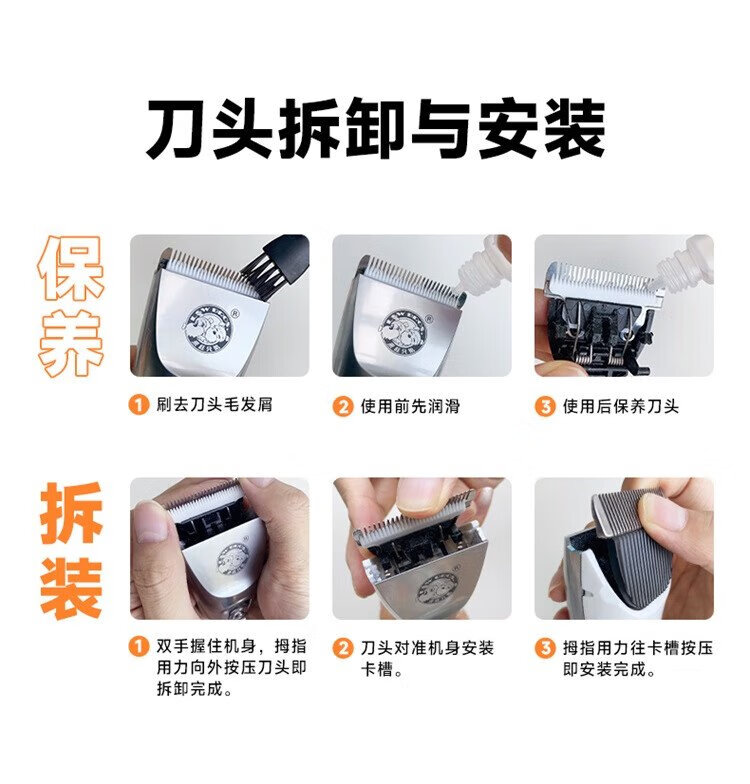 刀头拆卸与安装

保养

1 刷去刀头毛发屑

2 使用前先润滑

3 使用后保养刀头

拆装

1 双手握住机身，拇指用力向外按压刀头即拆卸完成。

2 刀头对准机身安装卡槽。

3 拇指用力往卡槽按压即安装完成。