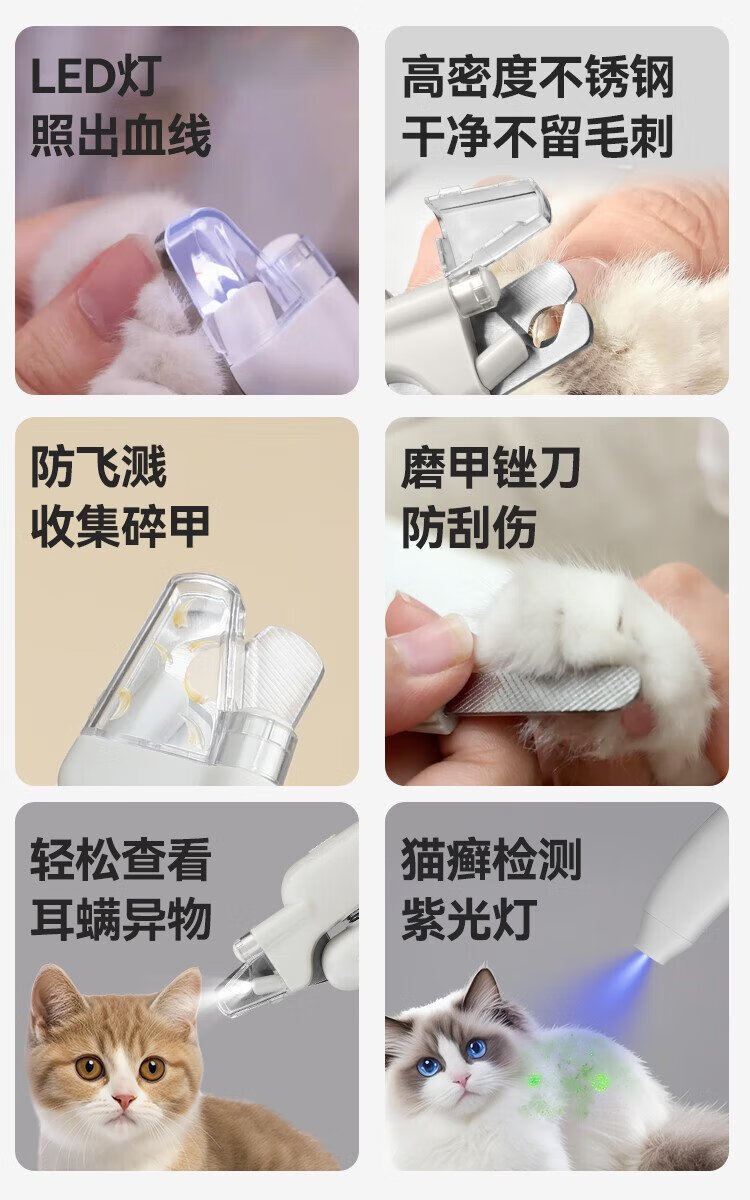 LED灯
照出血线

高密度不锈钢
干净不留毛刺

防飞溅
收集碎甲

磨甲锉刀
防刮伤

轻松查看
耳螨异物

猫癣检测
紫光灯