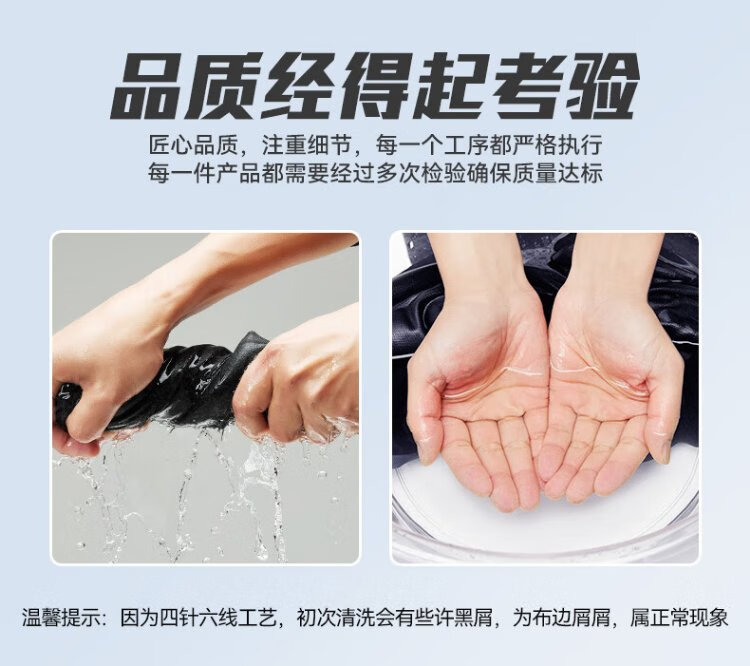 品质经得起考验

匠心品质，注重细节，每一个工序都严格执行
每一件产品都需要经过多次检验确保质量达标

温馨提示：因为四针六线工艺，初次清洗会有些许黑屑，为布边屑屑，属正常现象