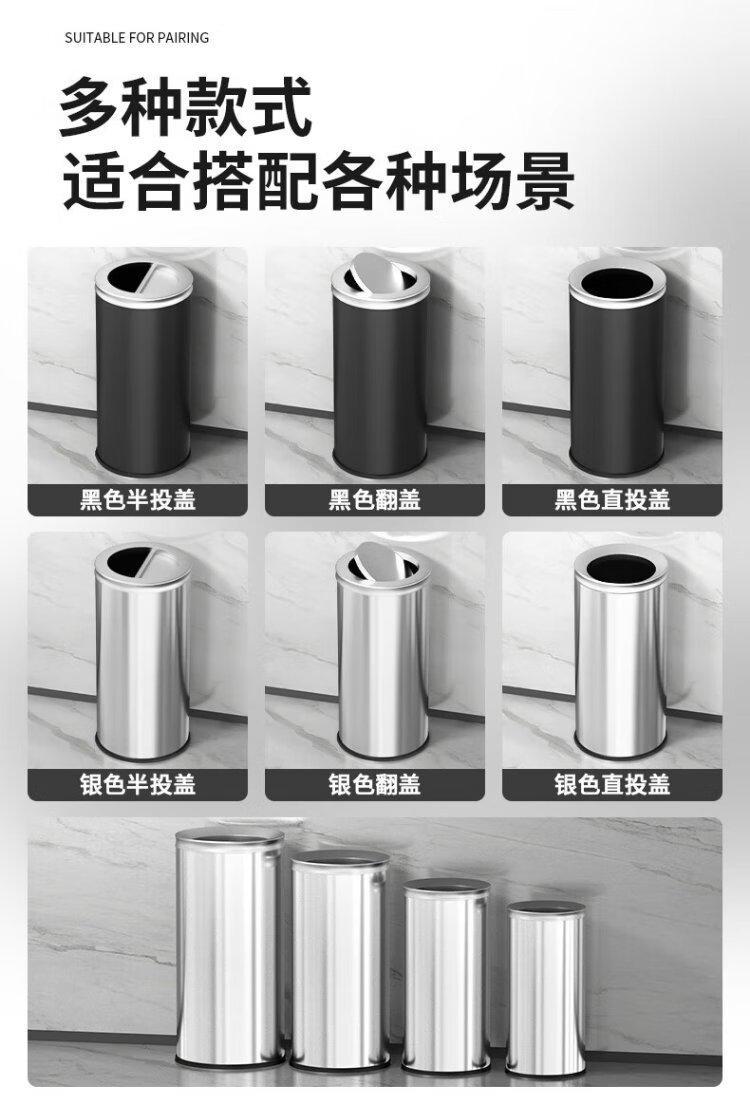 SUITABLE FOR PAIRING

多种款式
适合搭配各种场景

黑色半投盖

黑色翻盖

黑色直投盖

银色半投盖

银色翻盖

银色直投盖