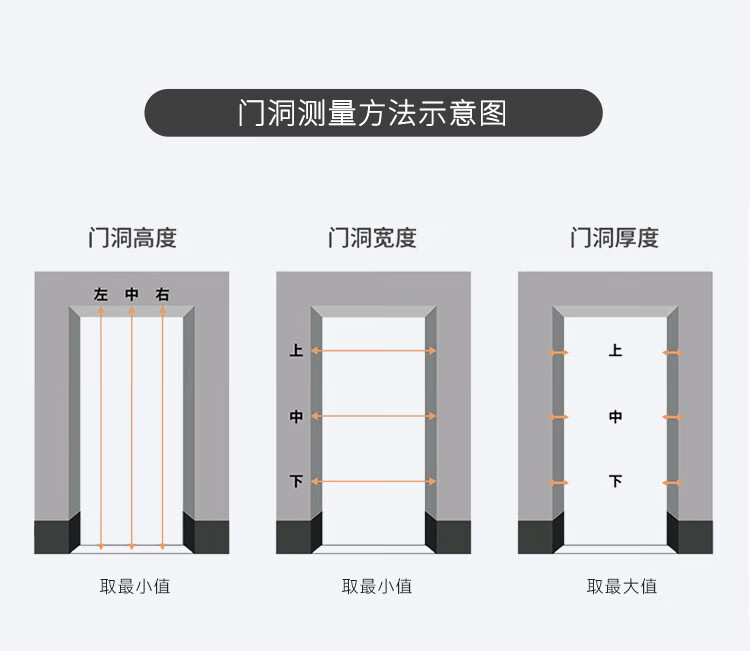 门洞测量方法示意图

门洞高度

左 中 右

取最小值

门洞宽度

上

中

下

取最小值

门洞厚度

上

中

下

取最大值