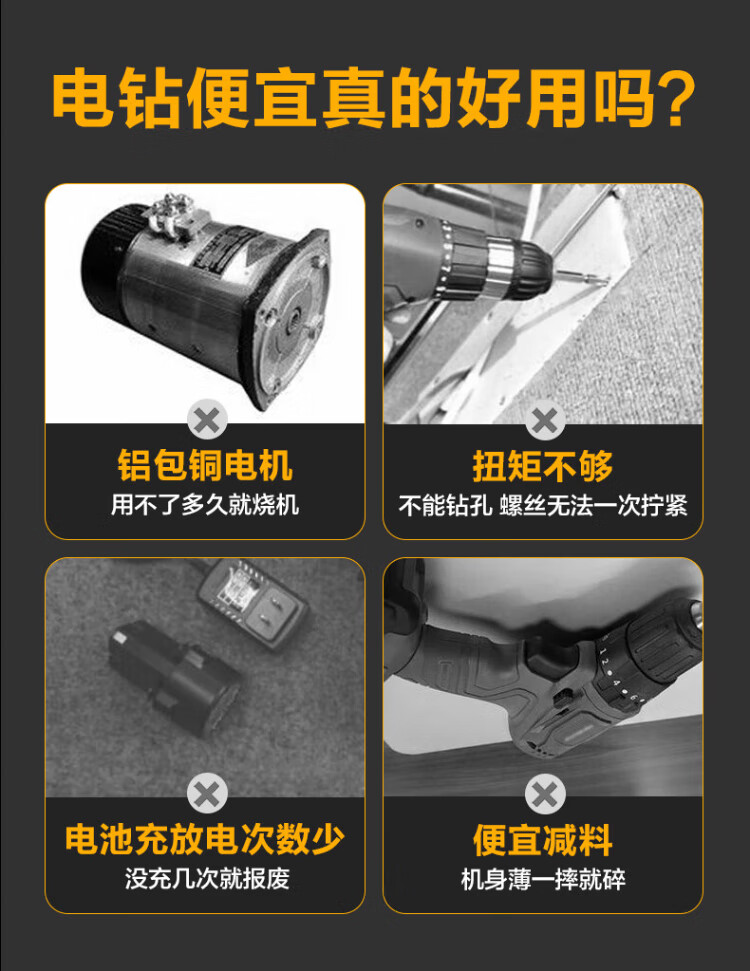 电钻便宜真的好用吗?

铝包铜电机
用不了多久就烧机

扭矩不够
不能钻孔 螺丝无法一次拧紧

电池充放电次数少
没充几次就报废

便宜减料
机身薄一摔就碎