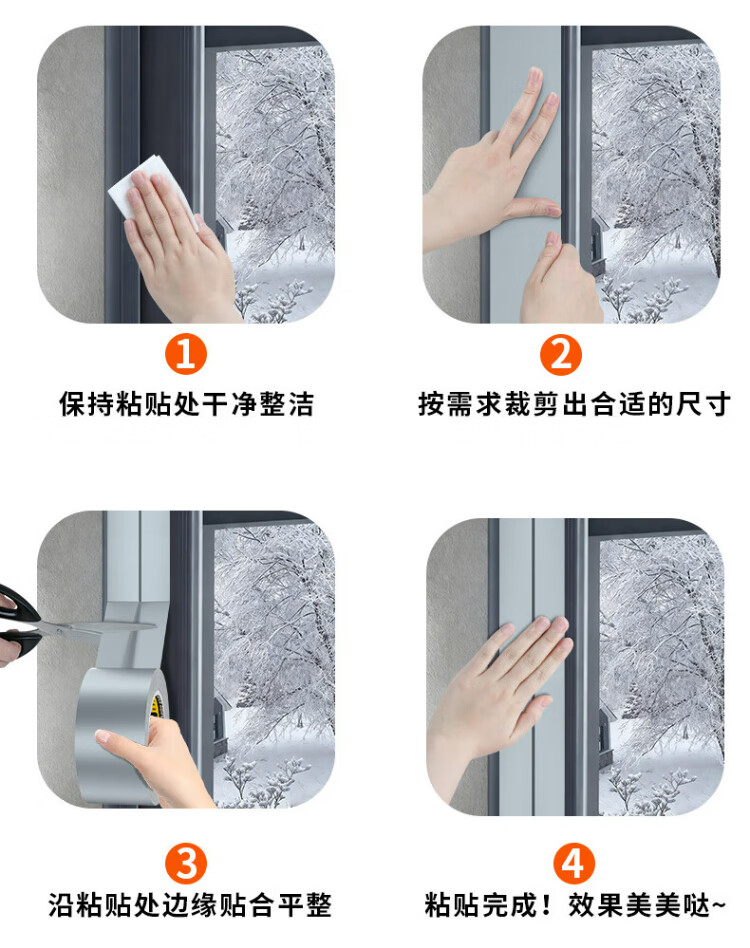 1
保持粘贴处干净整洁

2
按需求裁剪出合适的尺寸

3
沿粘贴处边缘贴合平整

4
粘贴完成！效果美美哒~