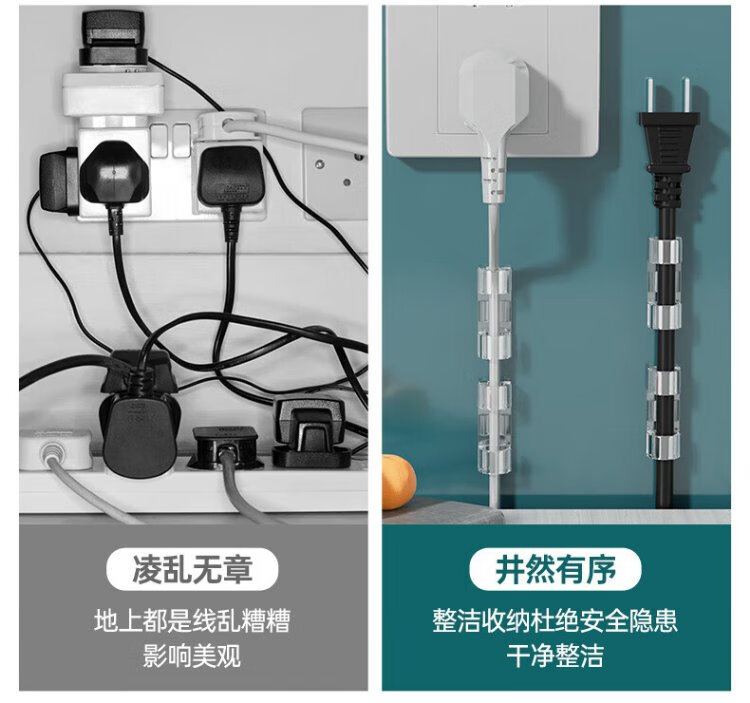 凌乱无章

地上都是线乱糟糟
影响美观

井然有序

整洁收纳杜绝安全隐患
干净整洁