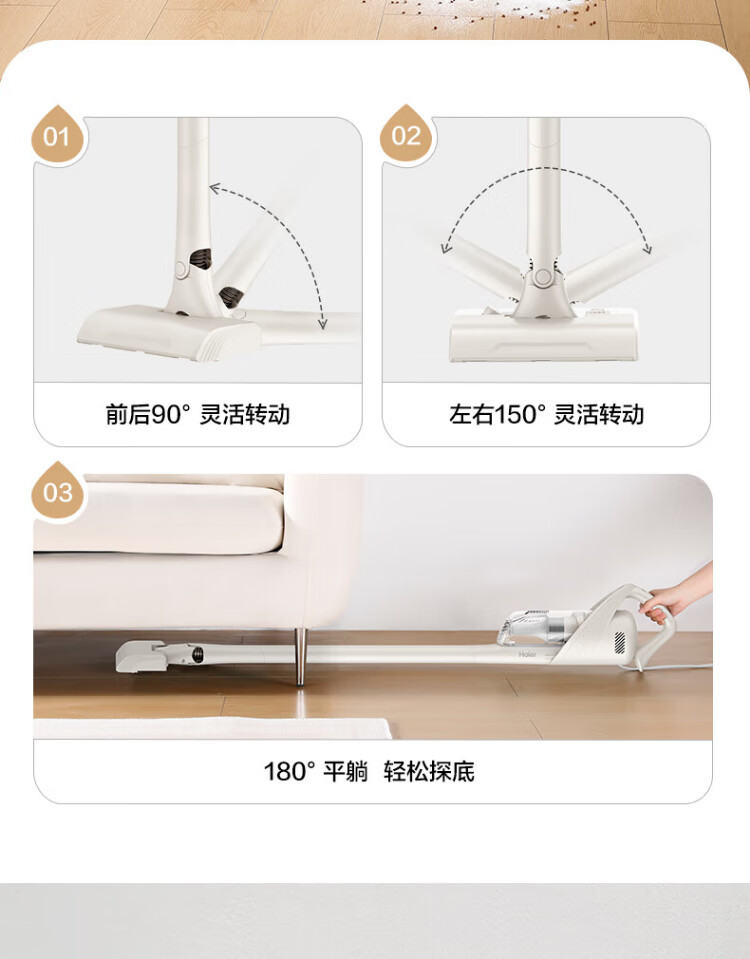 01

前后90° 灵活转动

02

左右150° 灵活转动

03

Haier

180° 平躺 轻松探底