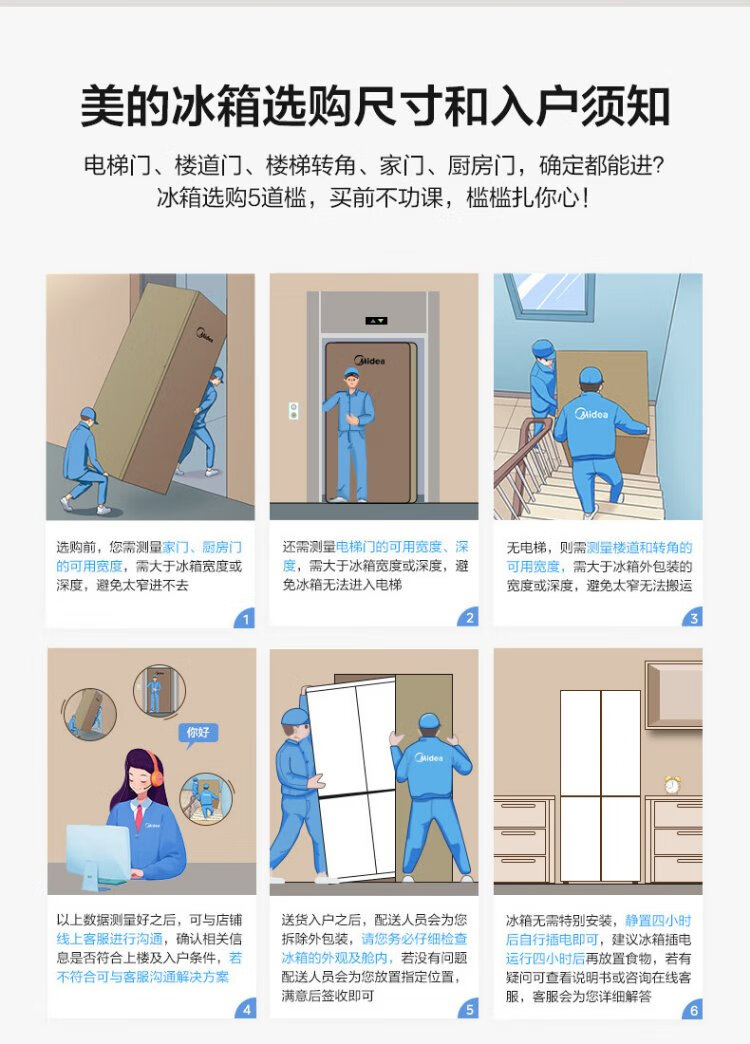 美的冰箱选购尺寸和入户须知

电梯门、楼道门、楼梯转角、家门、厨房门，确定都能进？
冰箱选购5道槛，买前不功课，槛槛扎你心！

Midea

选购前，您需测量家门、厨房门的可用宽度，需大于冰箱宽度或深度，避免太窄进不去

1

Midea

还需测量电梯门的可用宽度、深度，需大于冰箱宽度或深度，避免冰箱无法进入电梯

2

Midea

无电梯，则需测量楼道和转角的可用宽度，需大于冰箱外包装的宽度或深度，避免太窄无法搬运

3

你好

以上数据测量好之后，可与店铺线上客服进行沟通，确认相关信息是否符合上楼及入户条件，若不符合可与客服沟通解决方案

4

Midea

送货入户之后，配送人员会为您拆除外包装，请您务必仔细检查冰箱的外观及舱内，若没有问题配送人员会为您放置指定位置，满意后签收即可

5

冰箱无需特别安装，静置四小时后自行插电即可，建议冰箱插电运行四小时后再放置食物，若有疑问可查看说明书或咨询在线客服，客服会为您详细解答

6