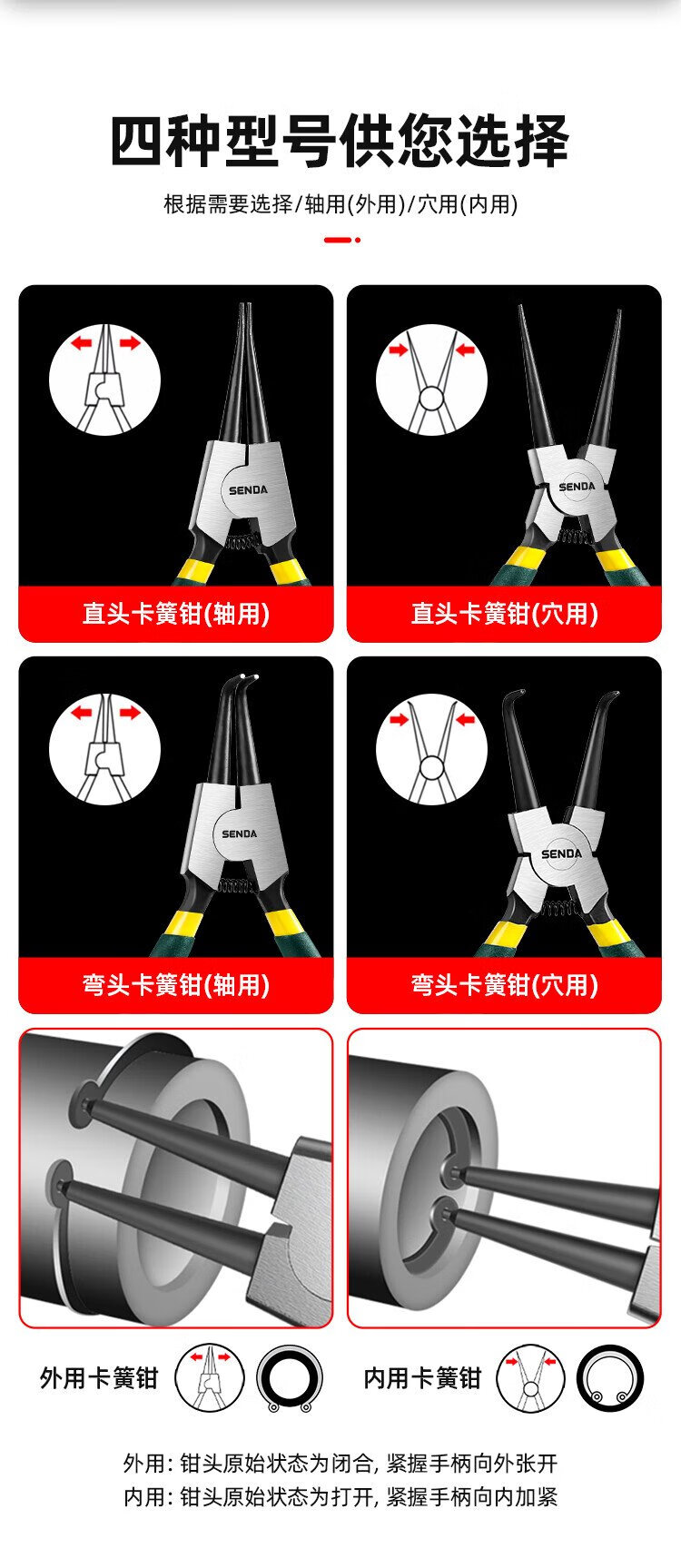 四种型号供您选择

根据需要选择/轴用(外用)/穴用(内用)

SENDA

直头卡簧钳(轴用)

SENDA

直头卡簧钳(穴用)

SENDA

弯头卡簧钳(轴用)

SENDA

弯头卡簧钳(穴用)

外用卡簧钳

内用卡簧钳

外用: 钳头原始状态为闭合, 紧握手柄向外张开
内用: 钳头原始状态为打开, 紧握手柄向内加紧