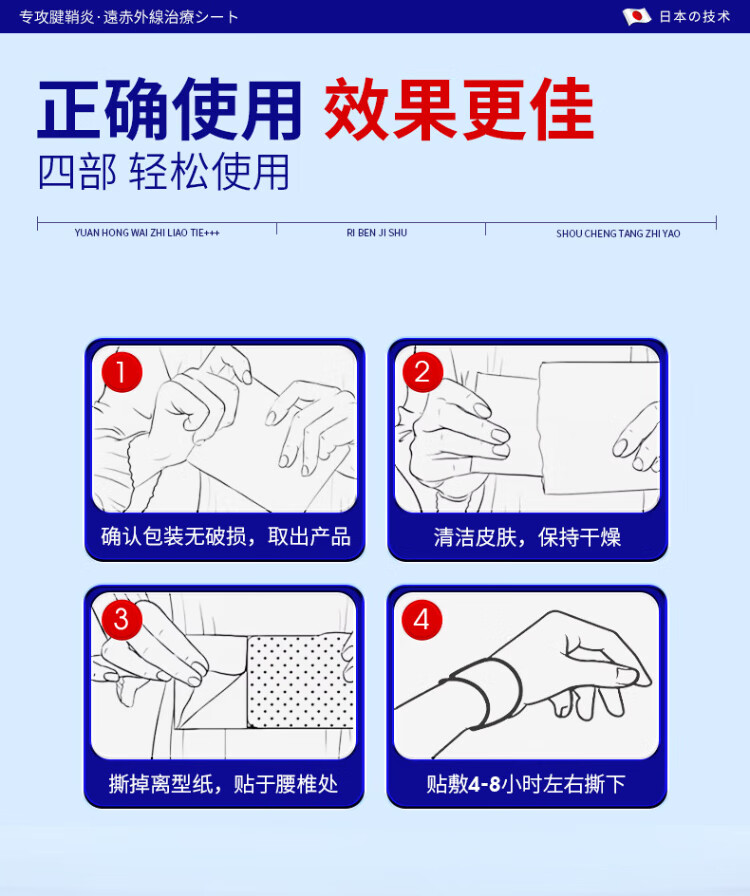 专攻腱鞘炎·遠赤外線治療シート

日本の技术

正确使用 效果更佳

四部 轻松使用

YUAN HONG WAI ZHI LIAO TIE+++

RI BEN JI SHU

SHOU CHENG TANG ZHI YAO

1

确认包装无破损，取出产品

2

清洁皮肤，保持干燥

3

撕掉离型纸，贴于腰椎处

4

贴敷4-8小时左右撕下