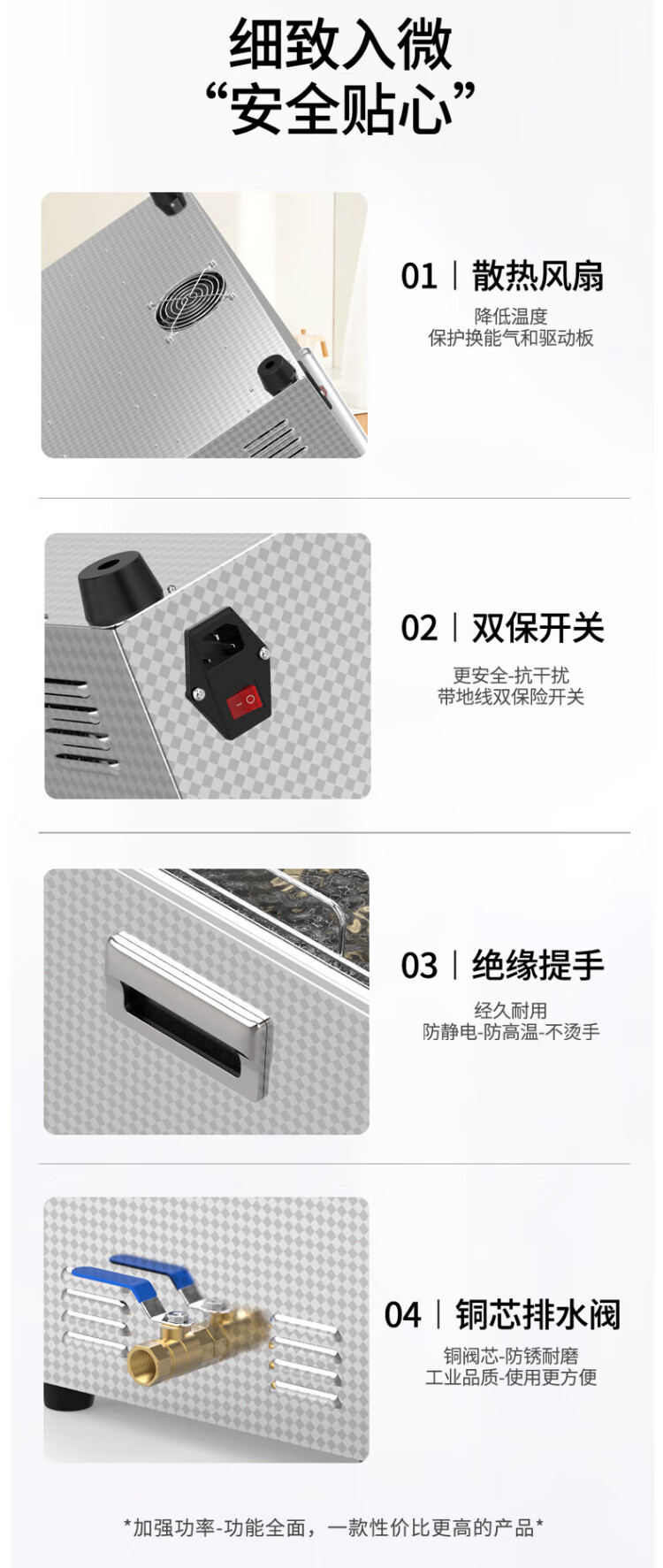 细致入微
“安全贴心”

01 | 散热风扇
降低温度
保护换能气和驱动板

02 | 双保开关
更安全-抗干扰
带地线双保险开关

03 | 绝缘提手
经久耐用
防静电-防高温-不烫手

04 | 铜芯排水阀
铜阀芯-防锈耐磨
工业品质-使用更方便

*加强功率-功能全面，一款性价比更高的产品*