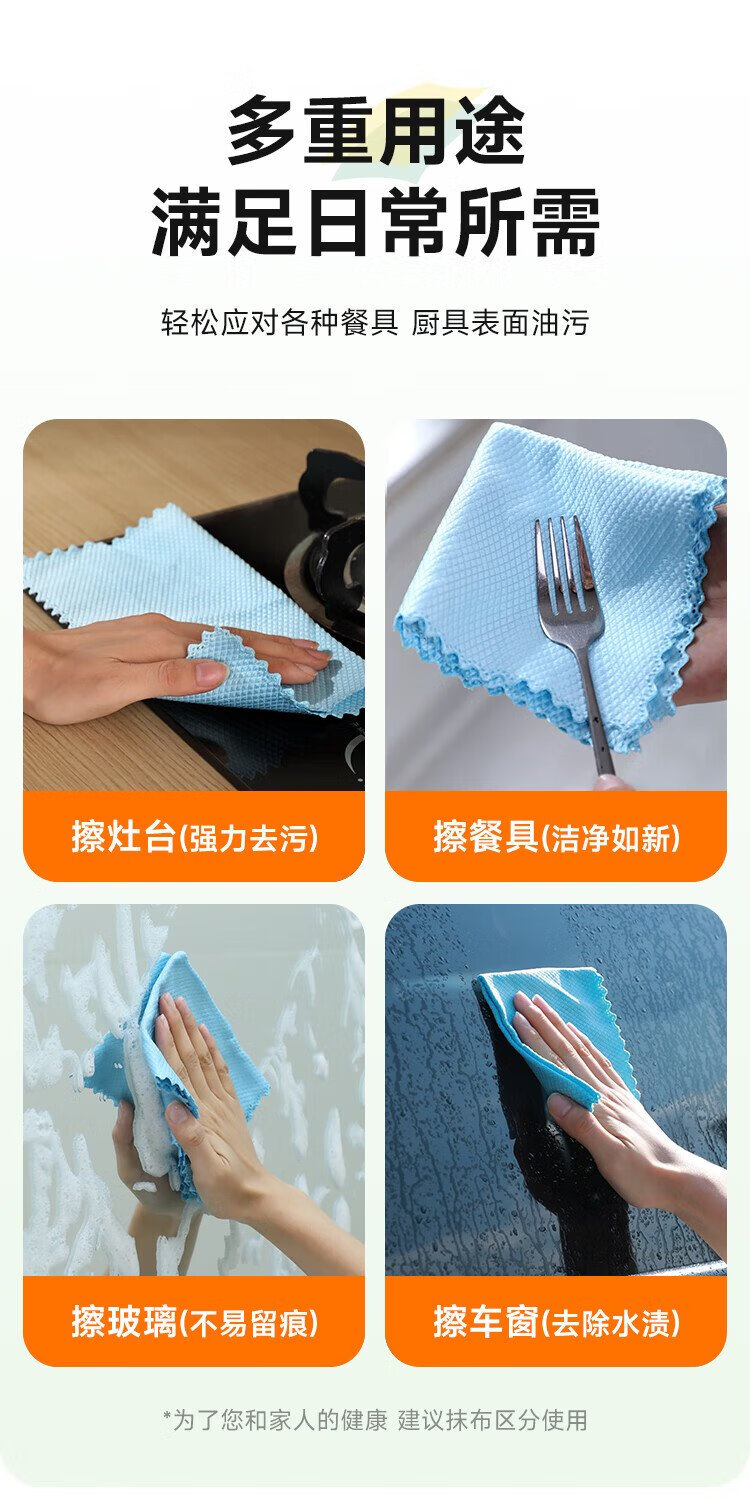 多重用途
满足日常所需

轻松应对各种餐具 厨具表面油污

擦灶台(强力去污)

擦餐具(洁净如新)

擦玻璃(不易留痕)

擦车窗(去除水渍)

*为了您和家人的健康 建议抹布区分使用