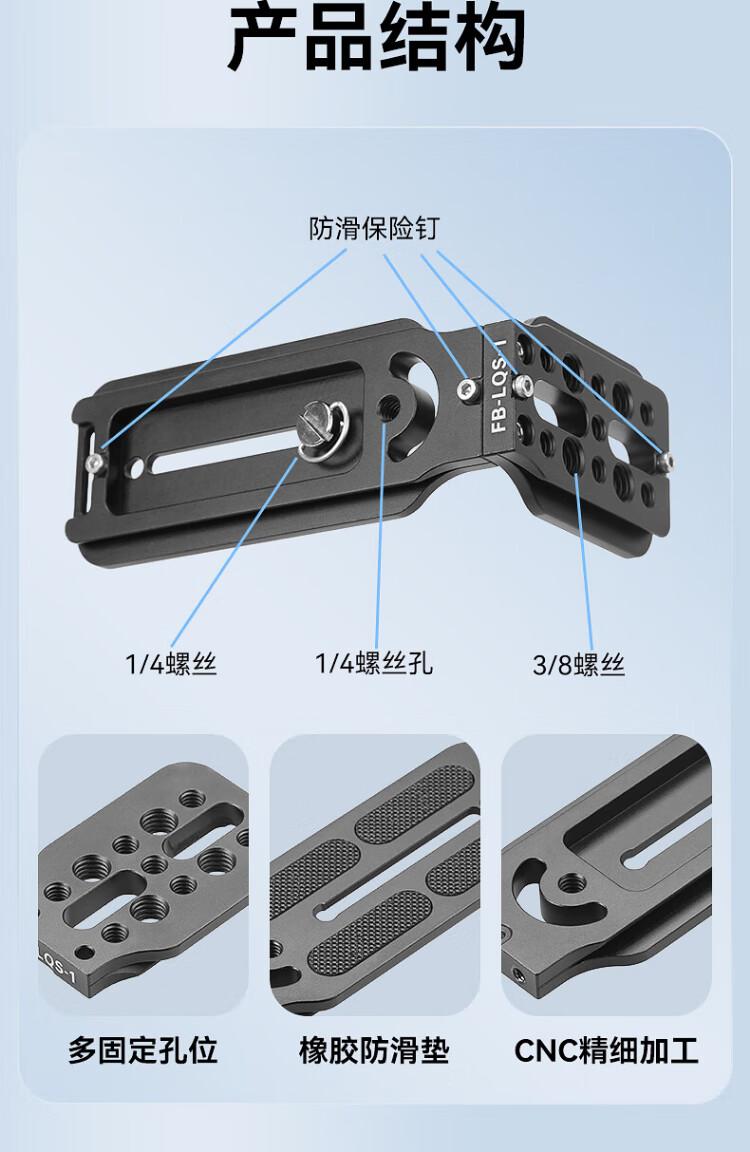 产品结构

防滑保险钉

FB-LQS-1

1/4螺丝

1/4螺丝孔

3/8螺丝

LQS-1

多固定孔位

橡胶防滑垫

CNC精细加工