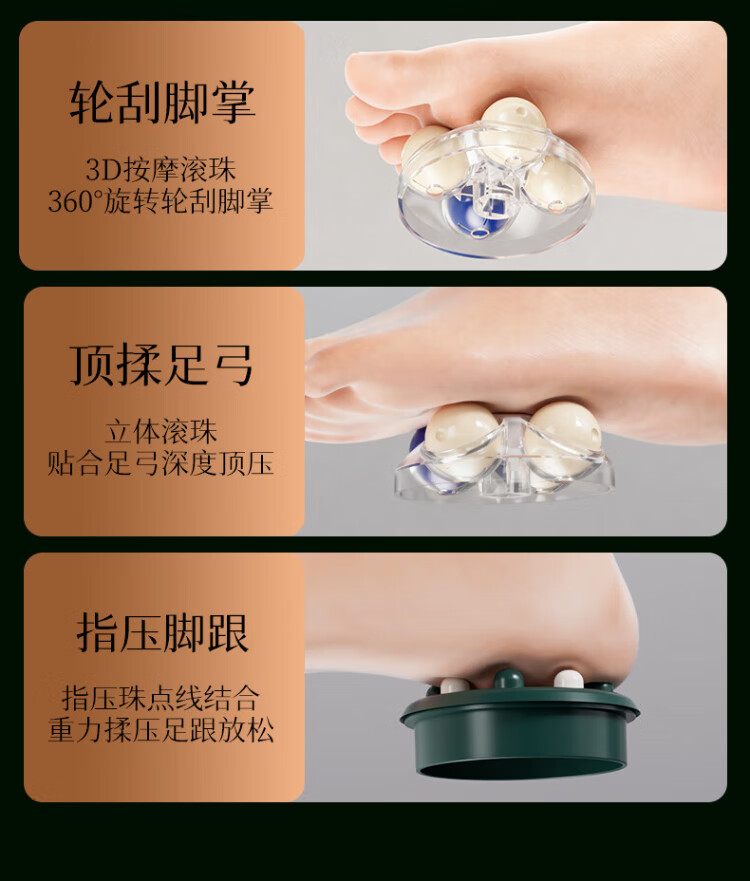 轮刮脚掌

3D按摩滚珠
360°旋转轮刮脚掌

顶揉足弓

立体滚珠
贴合足弓深度顶压

指压脚跟

指压珠点线结合
重力揉压足跟放松