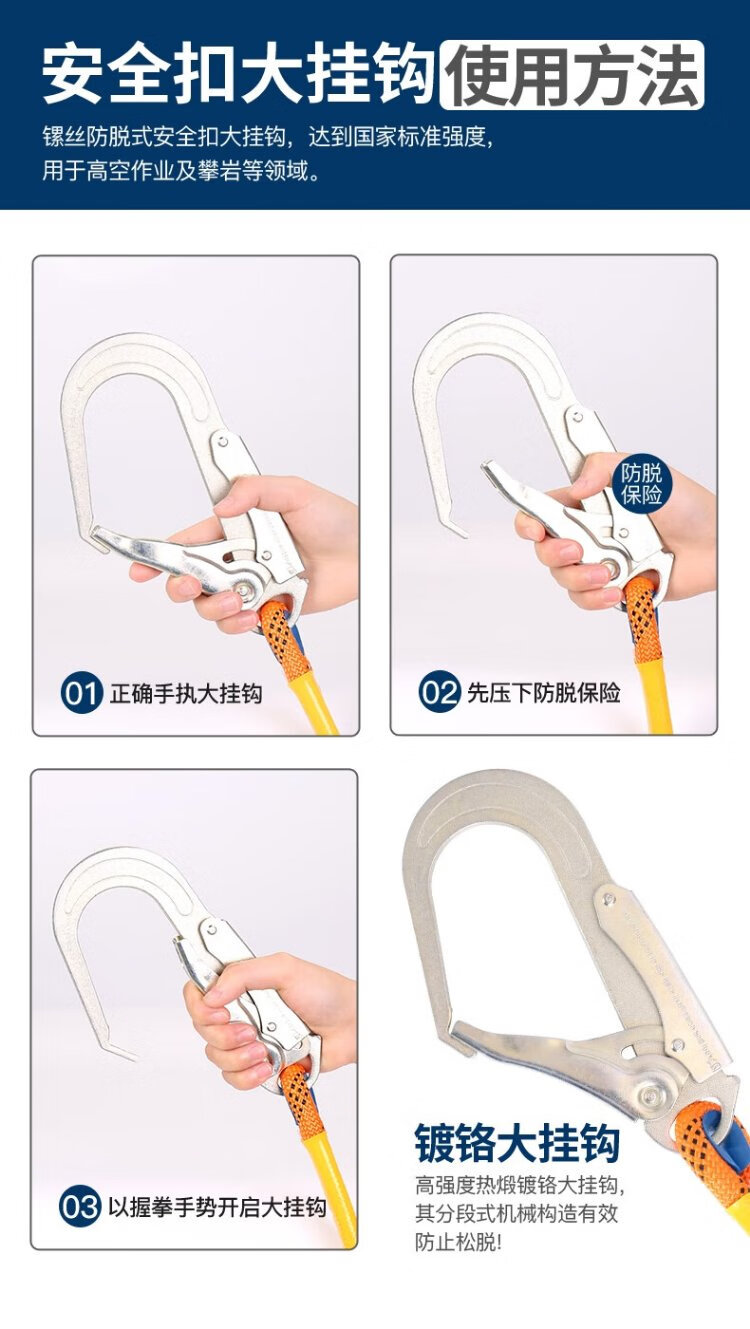 安全扣大挂钩使用方法

镙丝防脱式安全扣大挂钩，达到国家标准强度，用于高空作业及攀岩等领域。

01 正确手执大挂钩

防脱保险

02 先压下防脱保险

03 以握拳手势开启大挂钩

镀铬大挂钩

高强度热煅镀铬大挂钩，其分段式机械构造有效防止松脱!