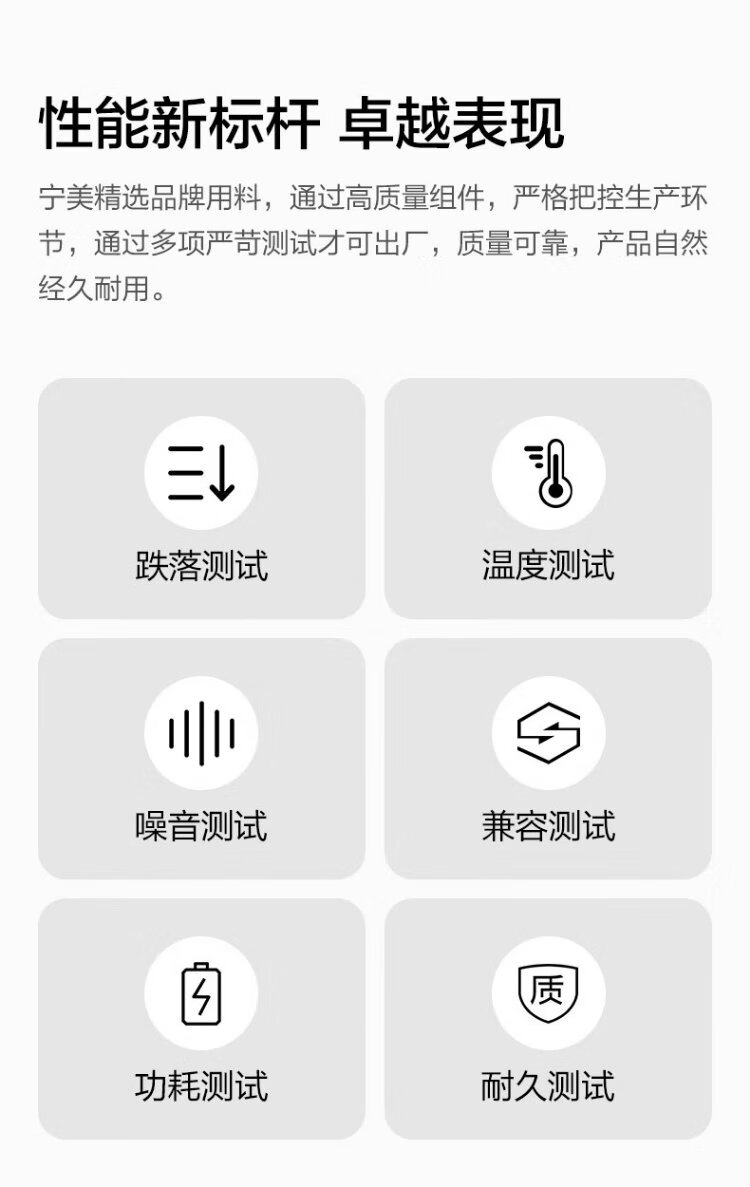 性能新标杆 卓越表现

宁美精选品牌用料，通过高质量组件，严格把控生产环节，通过多项严苛测试才可出厂，质量可靠，产品自然经久耐用。

跌落测试

温度测试

噪音测试

兼容测试

功耗测试

质

耐久测试