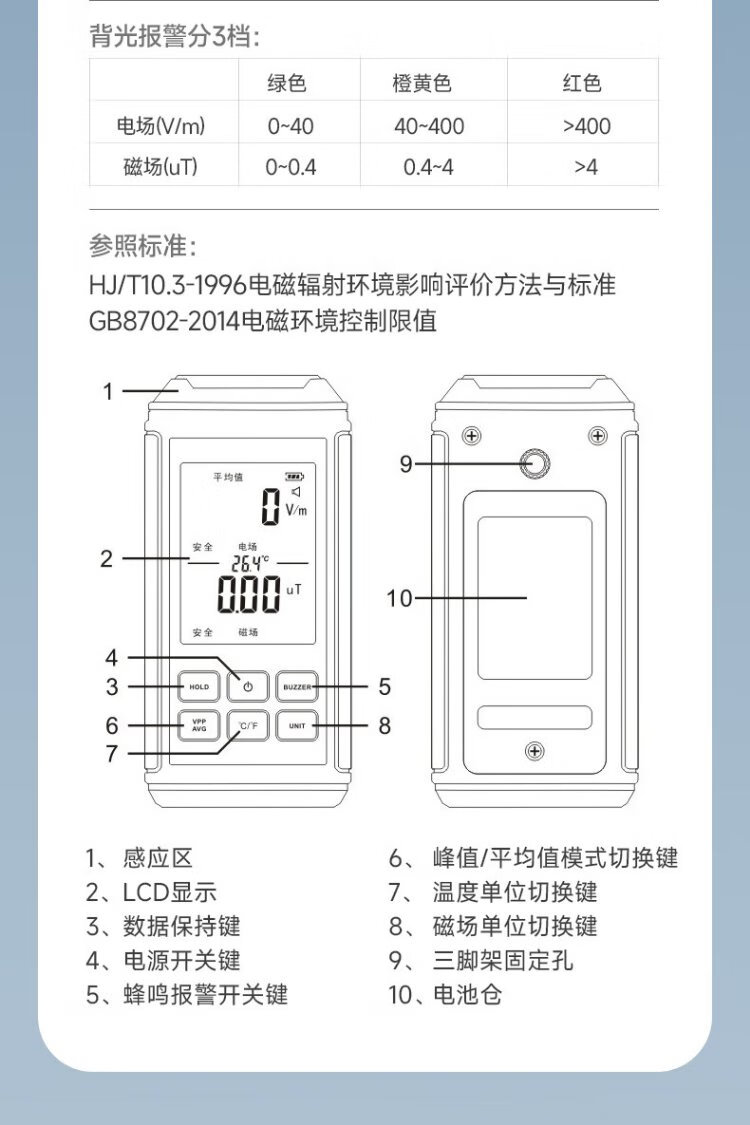 背光报警分3档：

| | 绿色 | 橙黄色 | 红色 |
|---|---|---|---|
| 电场(V/m) | 0~40 | 40~400 | >400 |
| 磁场(uT) | 0~0.4 | 0.4~4 | >4 |

参照标准：
HJ/T10.3-1996电磁辐射环境影响评价方法与标准
GB8702-2014电磁环境控制限值

1
平均值
0
V/m
2
安全 电场
26.4°C
0.00
uT
安全 磁场
4
3
HOLD
BUZZER
5
6
VPP AVG
°C/°F
UNIT
8
7
9
10

1、感应区
2、LCD显示
3、数据保持键
4、电源开关键
5、蜂鸣报警开关键
6、峰值/平均值模式切换键
7、温度单位切换键
8、磁场单位切换键
9、三脚架固定孔
10、电池仓