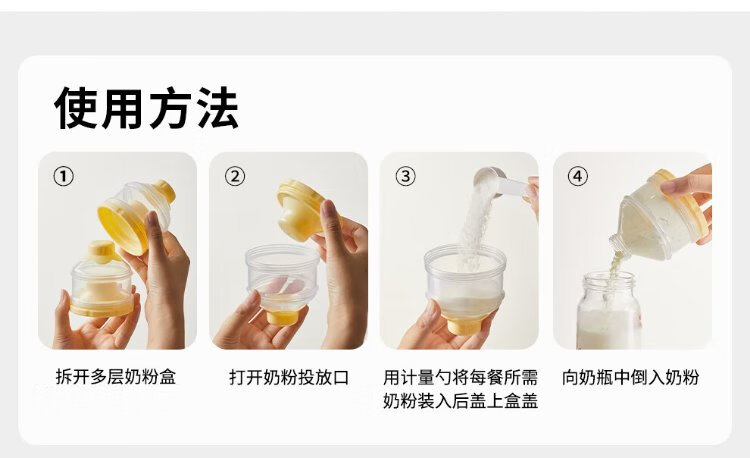 使用方法

①

拆开多层奶粉盒

②

打开奶粉投放口

③

用计量勺将每餐所需奶粉装入后盖上盒盖

④

向奶瓶中倒入奶粉