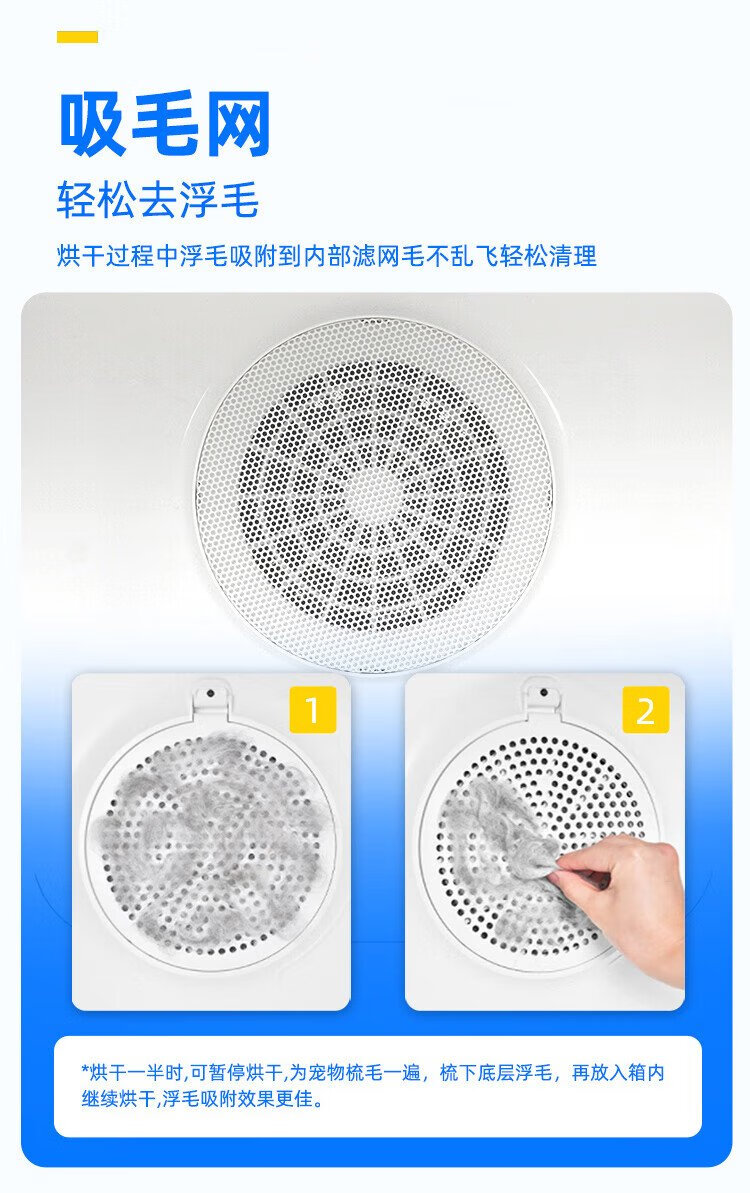 吸毛网
轻松去浮毛
烘干过程中浮毛吸附到内部滤网毛不乱飞轻松清理

1

2

*烘干一半时,可暂停烘干,为宠物梳毛一遍，梳下底层浮毛，再放入箱内继续烘干,浮毛吸附效果更佳。