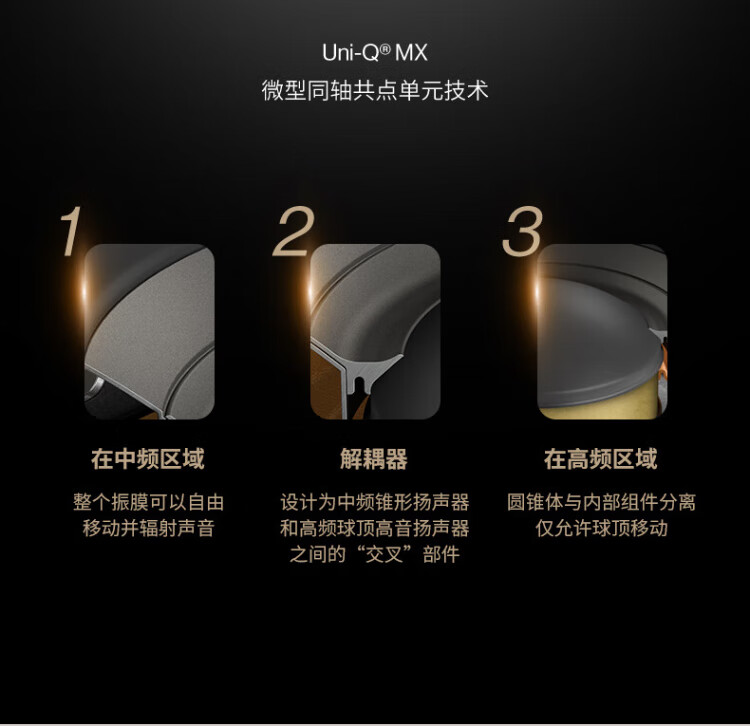 Uni-Q® MX
微型同轴共点单元技术

1

在中频区域

整个振膜可以自由移动并辐射声音

2

解耦器

设计为中频锥形扬声器和高频球顶高音扬声器之间的“交叉”部件

3

在高频区域

圆锥体与内部组件分离仅允许球顶移动