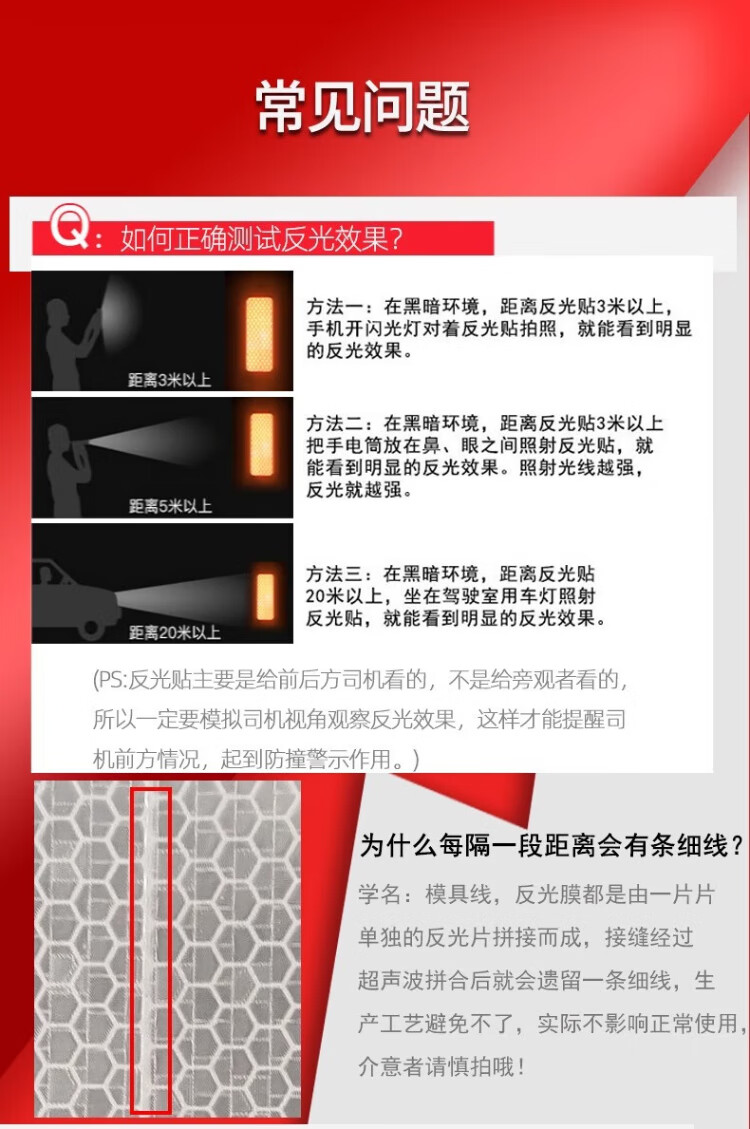 常见问题

Q：如何正确测试反光效果？

距离3米以上

方法一：在黑暗环境，距离反光贴3米以上，手机开闪光灯对着反光贴拍照，就能看到明显的反光效果。

距离5米以上

方法二：在黑暗环境，距离反光贴3米以上把手电筒放在鼻、眼之间照射反光贴，就能看到明显的反光效果。照射光线越强，反光就越强。

距离20米以上

方法三：在黑暗环境，距离反光贴20米以上，坐在驾驶室用车灯照射反光贴，就能看到明显的反光效果。

(PS:反光贴主要是给前后方司机看的，不是给旁观者看的，所以一定要模拟司机视角观察反光效果，这样才能提醒司机前方情况，起到防撞警示作用。)

为什么每隔一段距离会有条细线？

学名：模具线，反光膜都是由一片片单独的反光片拼接而成，接缝经过超声波拼合后就会遗留一条细线，生产工艺避免不了，实际不影响正常使用，介意者请慎拍哦！