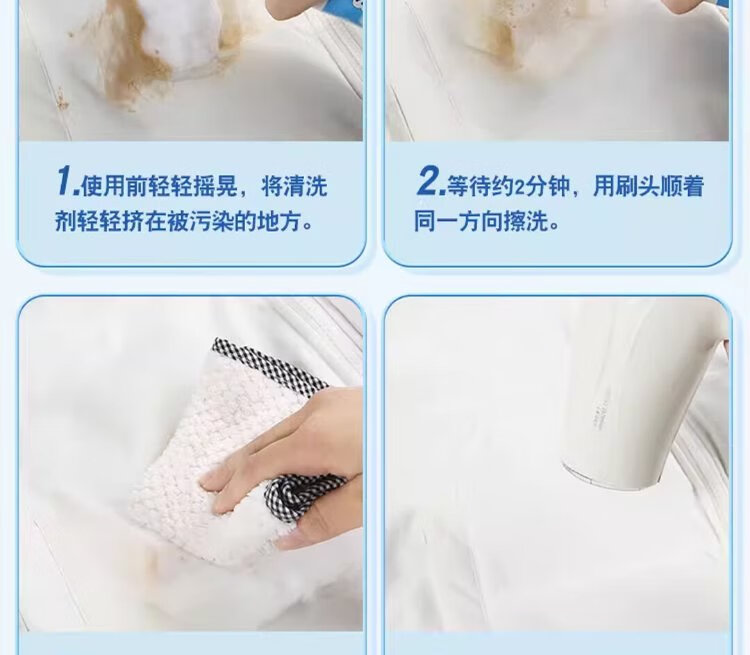 1.使用前轻轻摇晃，将清洗剂轻轻挤在被污染的地方。

2.等待约2分钟，用刷头顺着同一方向擦洗。