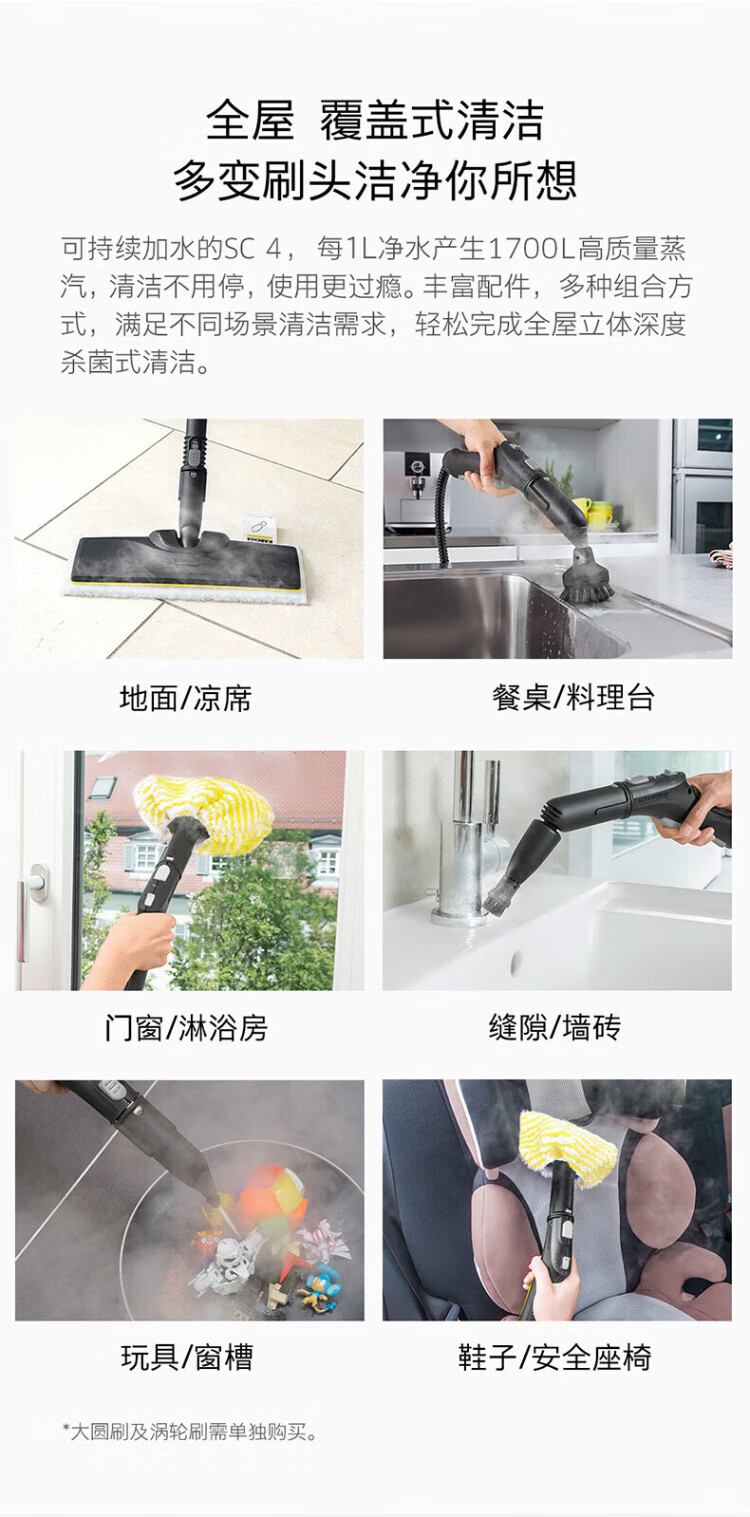 全屋 覆盖式清洁
多变刷头洁净你所想

可持续加水的SC 4， 每1L净水产生1700L高质量蒸汽，清洁不用停，使用更过瘾。丰富配件，多种组合方式，满足不同场景清洁需求，轻松完成全屋立体深度杀菌式清洁。

地面/凉席

餐桌/料理台

门窗/淋浴房

缝隙/墙砖

玩具/窗槽

鞋子/安全座椅

*大圆刷及涡轮刷需单独购买。