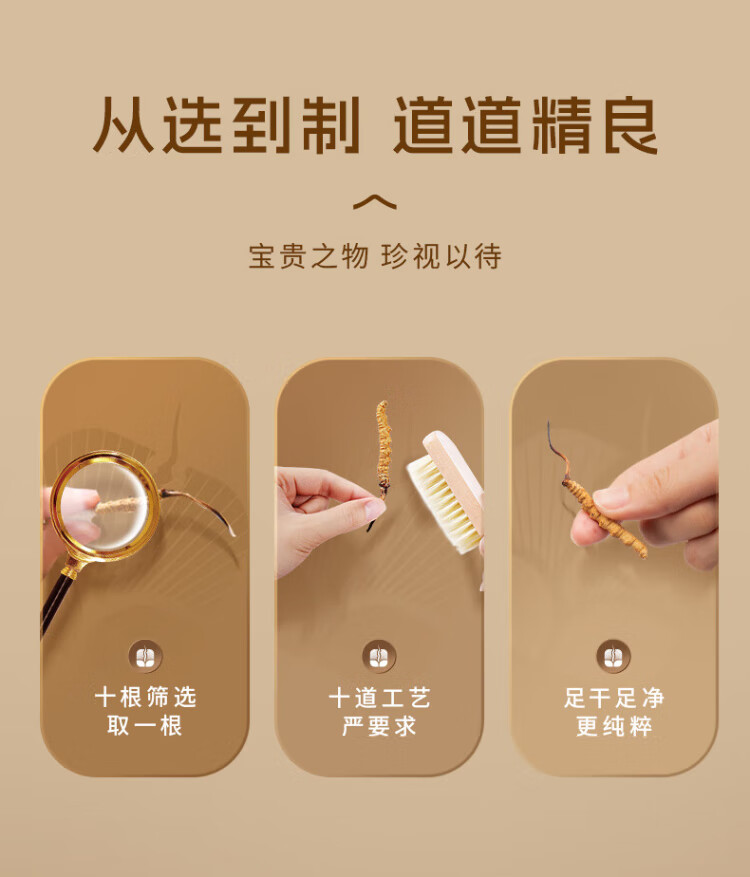 从选到制 道道精良

宝贵之物 珍视以待

十根筛选
取一根

十道工艺
严要求

足干足净
更纯粹