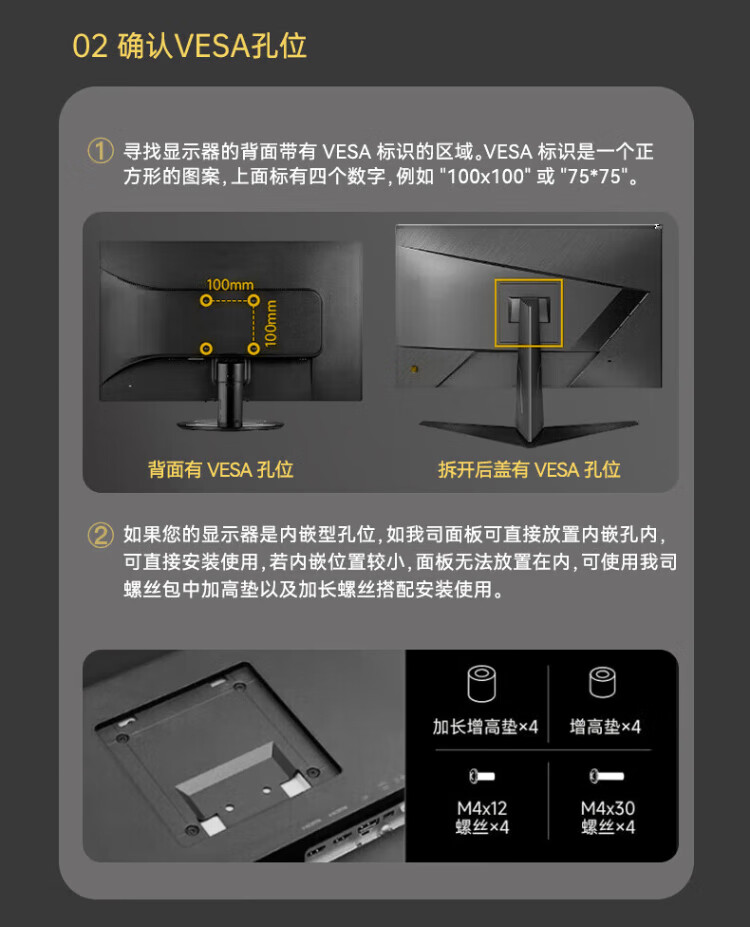 02 确认VESA孔位

① 寻找显示器的背面带有 VESA 标识的区域。VESA 标识是一个正方形的图案，上面标有四个数字，例如 "100x100" 或 "75*75"。

100mm
100mm

背面有 VESA 孔位

拆开后盖有 VESA 孔位

② 如果您的显示器是内嵌型孔位，如我司面板可直接放置内嵌孔内，可直接安装使用，若内嵌位置较小，面板无法放置在内，可使用我司螺丝包中加高垫以及加长螺丝搭配安装使用。

加长增高垫×4

增高垫×4

M4x12
螺丝×4

M4x30
螺丝×4