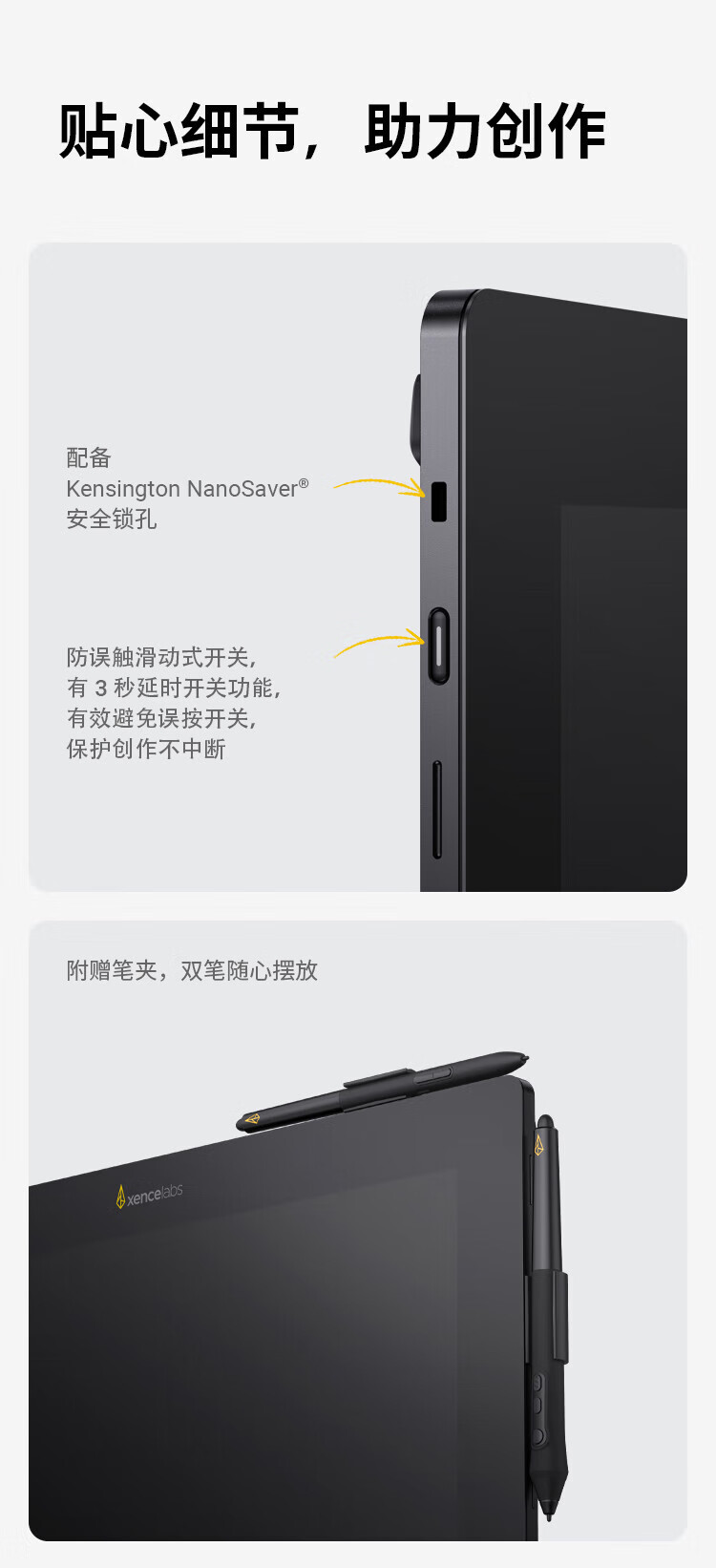 贴心细节，助力创作

配备
Kensington NanoSaver®
安全锁孔

防误触滑动式开关，
有 3 秒延时开关功能，
有效避免误按开关，
保护创作不中断

附赠笔夹，双笔随心摆放

xencelabs