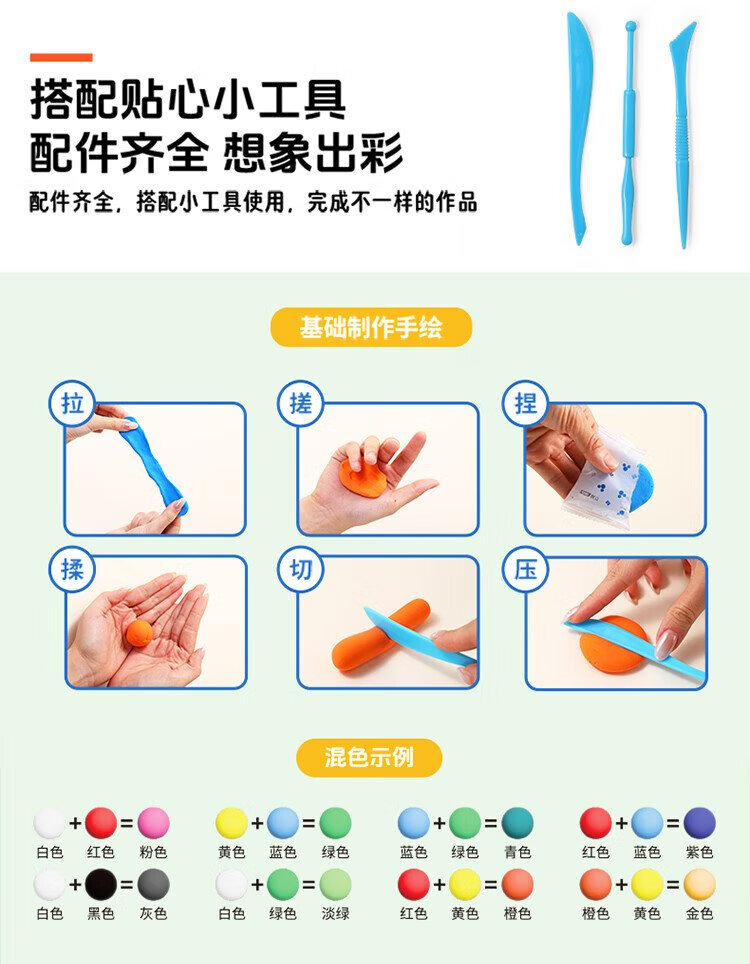 搭配贴心小工具
配件齐全 想象出彩

配件齐全，搭配小工具使用，完成不一样的作品

基础制作手绘

拉
搓
捏
揉
切
压

混色示例

白色 + 红色 = 粉色
黄色 + 蓝色 = 绿色
蓝色 + 绿色 = 青色
红色 + 蓝色 = 紫色
白色 + 黑色 = 灰色
白色 + 绿色 = 淡绿
红色 + 黄色 = 橙色
橙色 + 黄色 = 金色