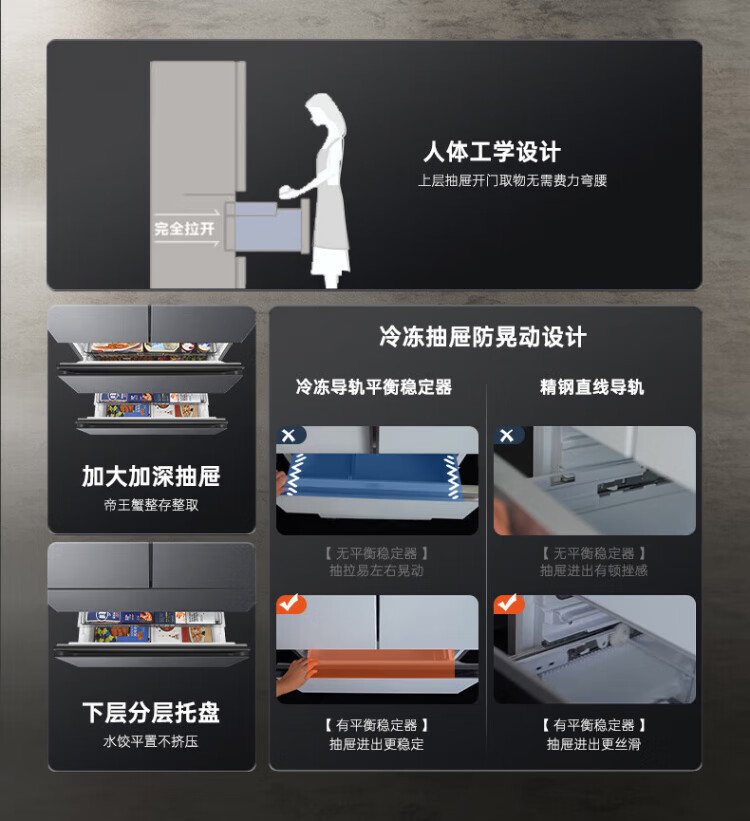 完全拉开

人体工学设计
上层抽屉开门取物无需费力弯腰

加大加深抽屉
帝王蟹整存整取

下层分层托盘
水饺平置不挤压

冷冻抽屉防晃动设计

冷冻导轨平衡稳定器

【 无平衡稳定器 】
抽拉易左右晃动

【 有平衡稳定器 】
抽屉进出更稳定

精钢直线导轨

【 无平衡稳定器 】
抽屉进出有顿挫感

【 有平衡稳定器 】
抽屉进出更丝滑