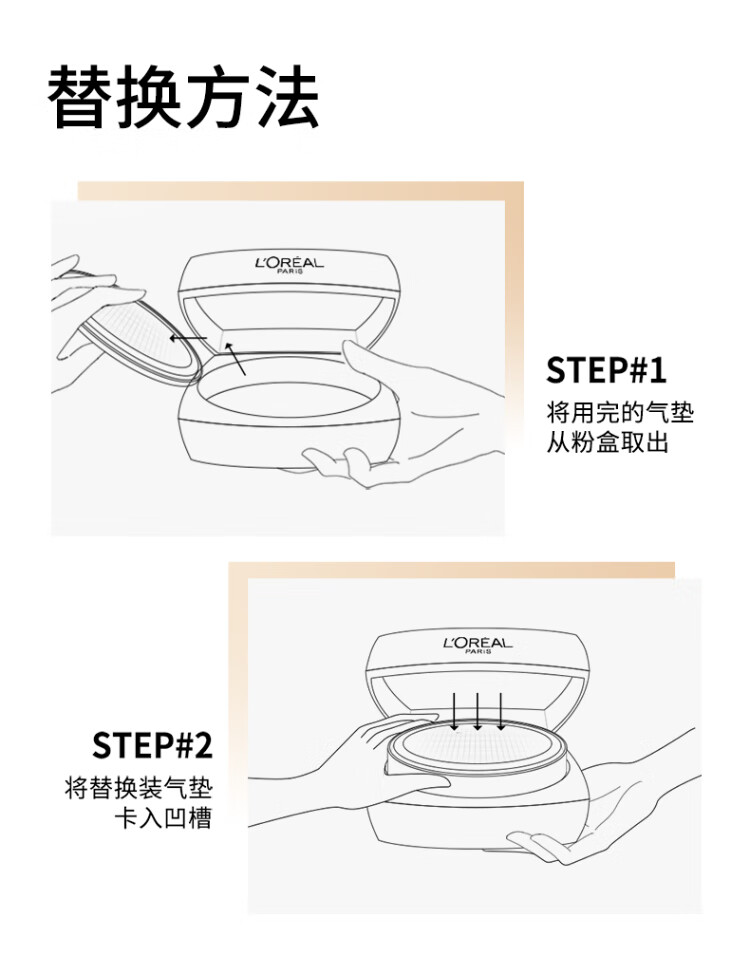 替换方法

L'ORÉAL
PARIS

STEP#1
将用完的气垫
从粉盒取出

L'ORÉAL
PARIS

STEP#2
将替换装气垫
卡入凹槽