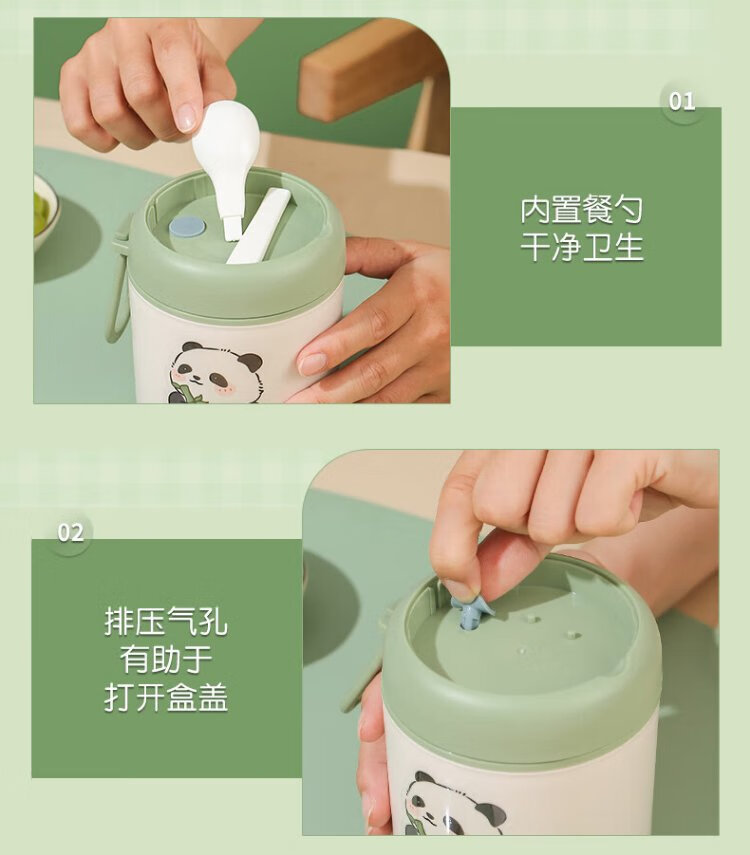 01

内置餐勺
干净卫生

02

排压气孔
有助于
打开盒盖