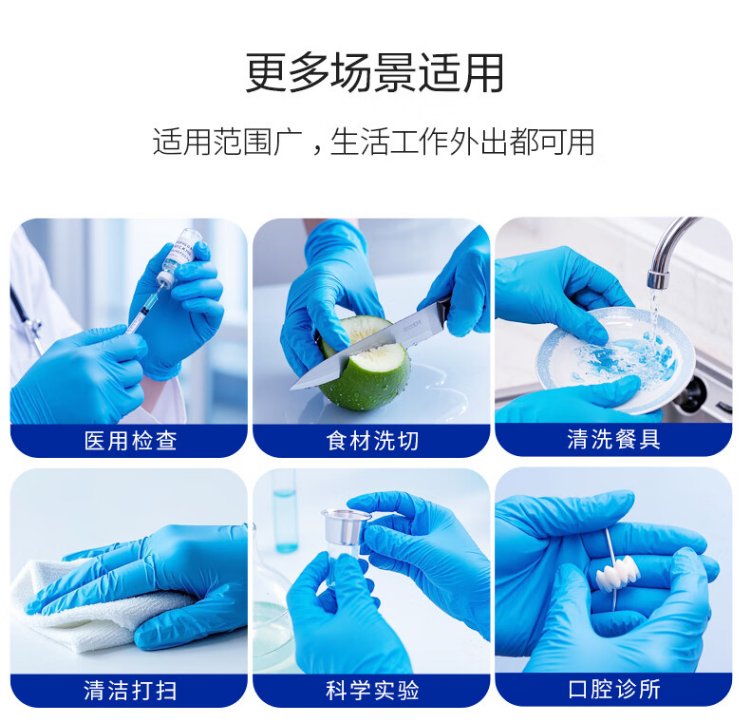 更多场景适用

适用范围广，生活工作外出都可用

医用检查

食材洗切

清洗餐具

清洁打扫

科学实验

口腔诊所