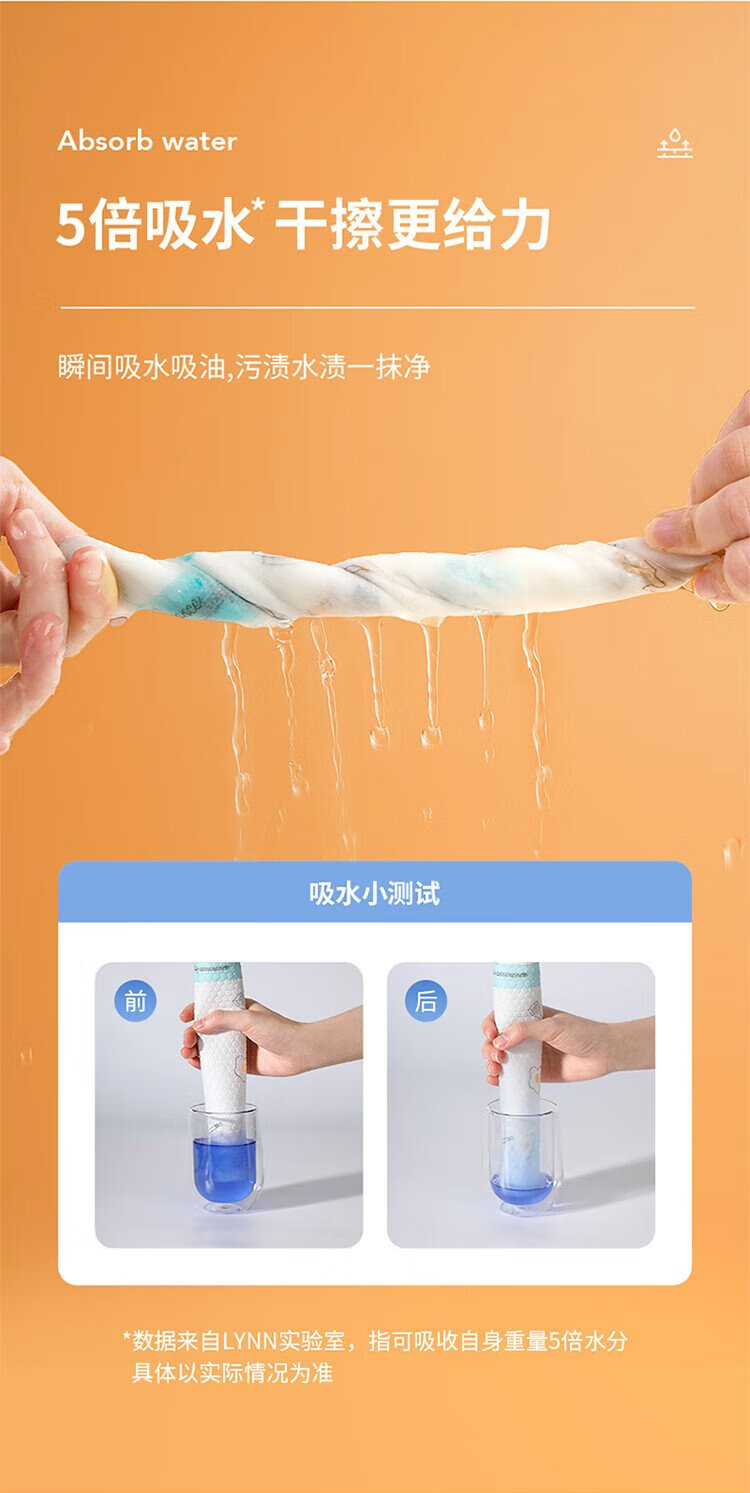 Absorb water

5倍吸水* 干擦更给力

瞬间吸水吸油,污渍水渍一抹净

吸水小测试

前

后

*数据来自LYNN实验室，指可吸收自身重量5倍水分
具体以实际情况为准