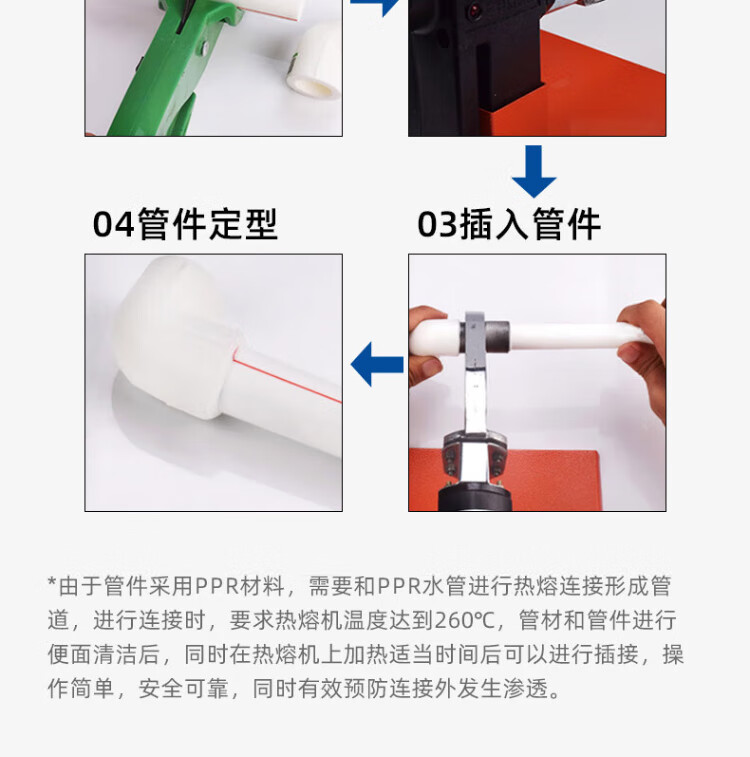 04管件定型

03插入管件

*由于管件采用PPR材料，需要和PPR水管进行热熔连接形成管道，进行连接时，要求热熔机温度达到260℃，管材和管件进行便面清洁后，同时在热熔机上加热适当时间后可以进行插接，操作简单，安全可靠，同时有效预防连接外发生渗透。