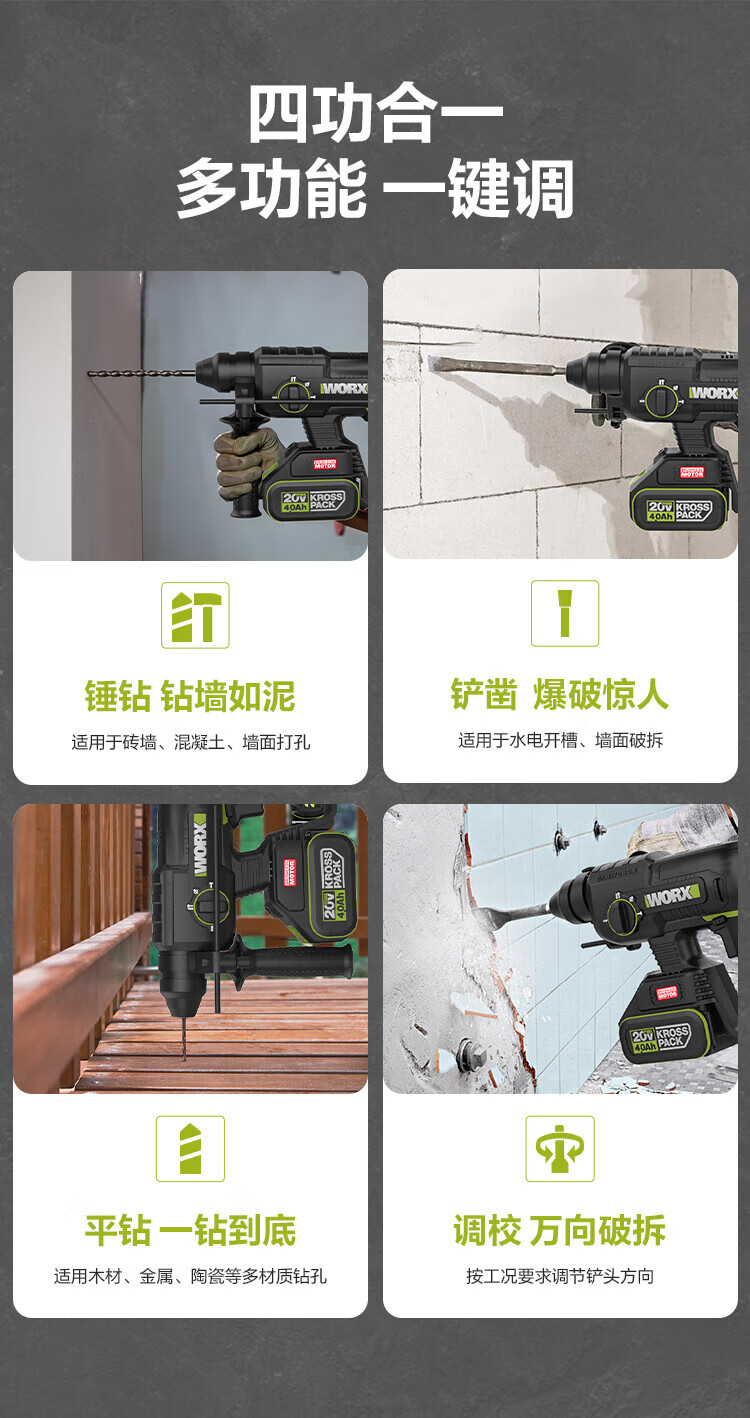 四功合一
多功能 一键调

WORX
MOTOR
20V 4.0Ah KROSS PACK

锤钻 钻墙如泥
适用于砖墙、混凝土、墙面打孔

WORX
MOTOR
20V 4.0Ah KROSS PACK

铲凿 爆破惊人
适用于水电开槽、墙面破拆

WORX
MOTOR
20V 4.0Ah KROSS PACK

平钻 一钻到底
适用木材、金属、陶瓷等多材质钻孔

WORX
MOTOR
20V 4.0Ah KROSS PACK

调校 万向破拆
按工况要求调节铲头方向