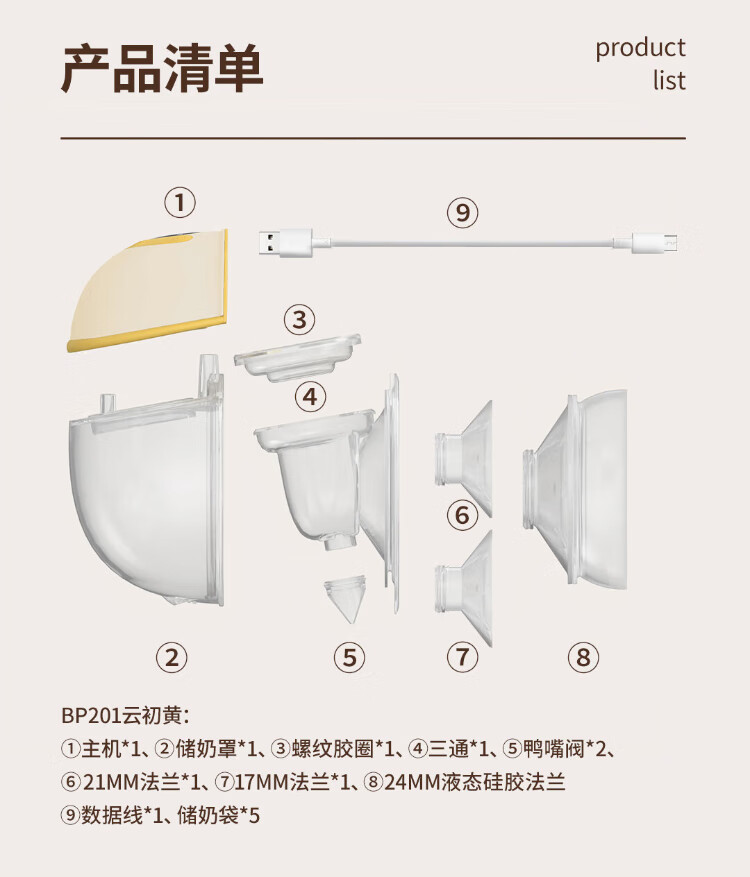 产品清单

product list

①

⑨

③

④

⑥

②

⑤

⑦

⑧

BP201云初黄:

①主机*1、②储奶罩*1、③螺纹胶圈*1、④三通*1、⑤鸭嘴阀*2、⑥21MM法兰*1、⑦17MM法兰*1、⑧24MM液态硅胶法兰 ⑨数据线*1、储奶袋*5