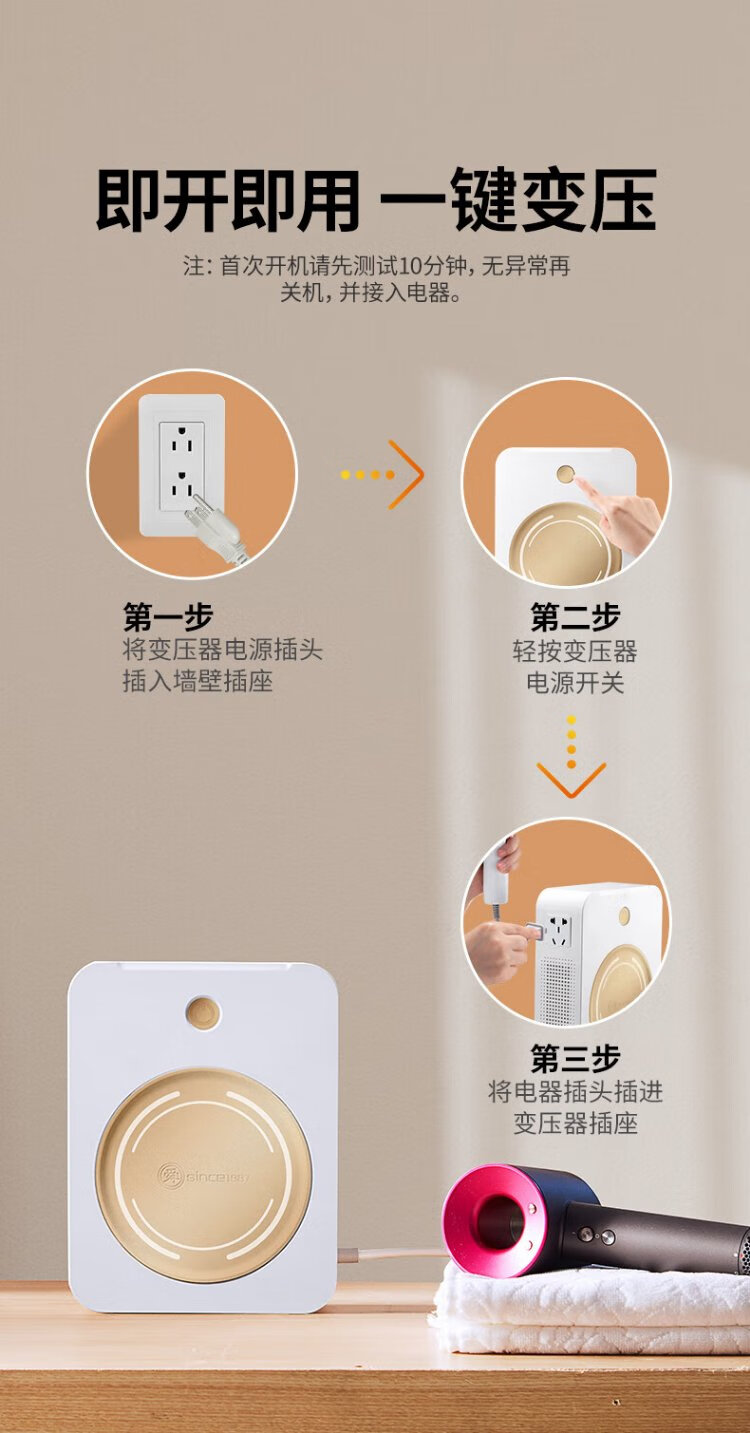 即开即用 一键变压

注：首次开机请先测试10分钟，无异常再关机，并接入电器。

第一步
将变压器电源插头插入墙壁插座

第二步
轻按变压器电源开关

第三步
将电器插头插进变压器插座

since1987