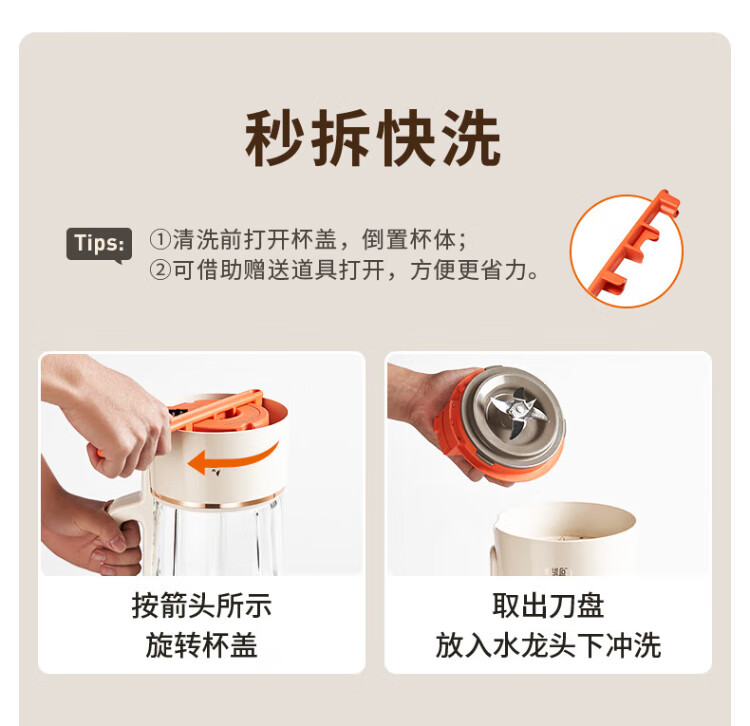 秒拆快洗

Tips: ①清洗前打开杯盖，倒置杯体；
②可借助赠送道具打开，方便更省力。

按箭头所示
旋转杯盖

取出刀盘
放入水龙头下冲洗