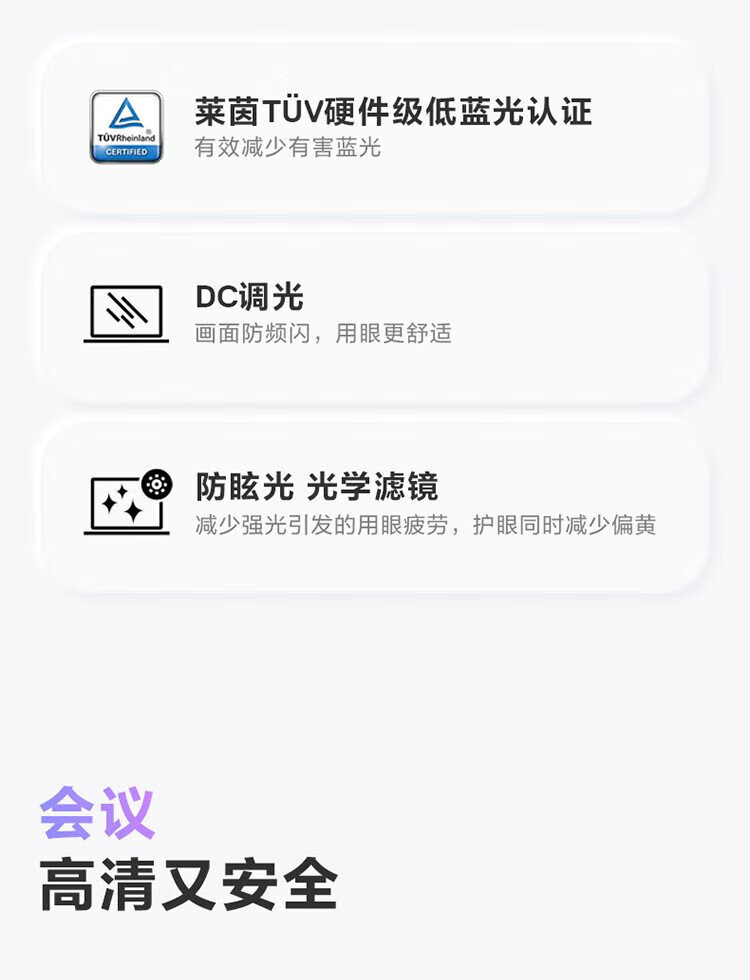 TÜVRheinland
CERTIFIED

莱茵TÜV硬件级低蓝光认证
有效减少有害蓝光

DC调光
画面防频闪，用眼更舒适

防眩光 光学滤镜
减少强光引发的用眼疲劳，护眼同时减少偏黄

会议
高清又安全