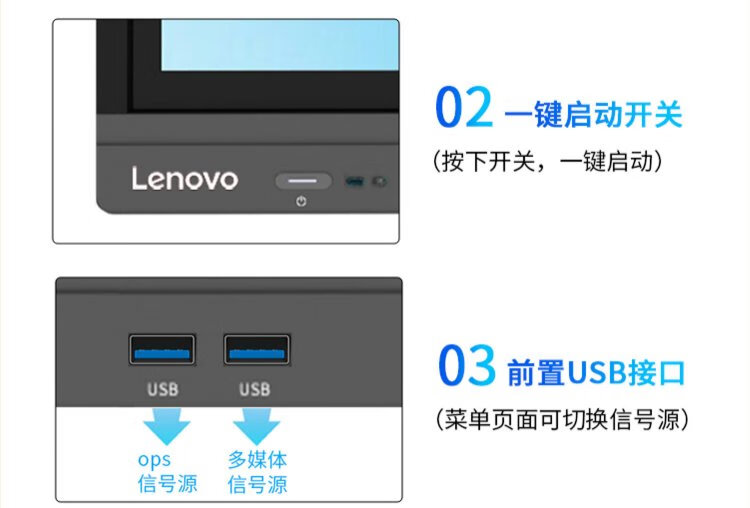 Lenovo

02 一键启动开关
（按下开关，一键启动）

USB USB

ops
信号源

多媒体
信号源

03 前置USB接口
（菜单页面可切换信号源）