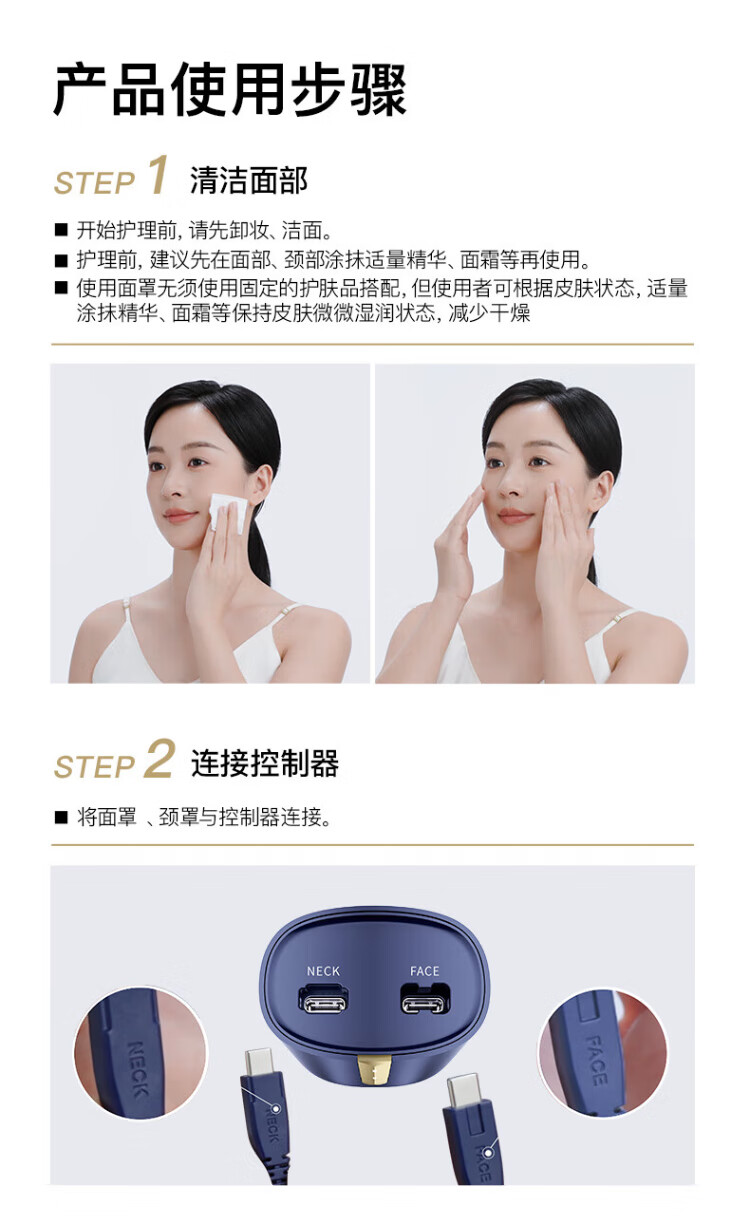 产品使用步骤

STEP 1 清洁面部

■ 开始护理前, 请先卸妆、洁面。
■ 护理前, 建议先在面部、颈部涂抹适量精华、面霜等再使用。
■ 使用面罩无须使用固定的护肤品搭配, 但使用者可根据皮肤状态, 适量涂抹精华、面霜等保持皮肤微微湿润状态, 减少干燥

STEP 2 连接控制器

■ 将面罩 、颈罩与控制器连接。

NECK
FACE
NECK
NECK
FACE
FACE