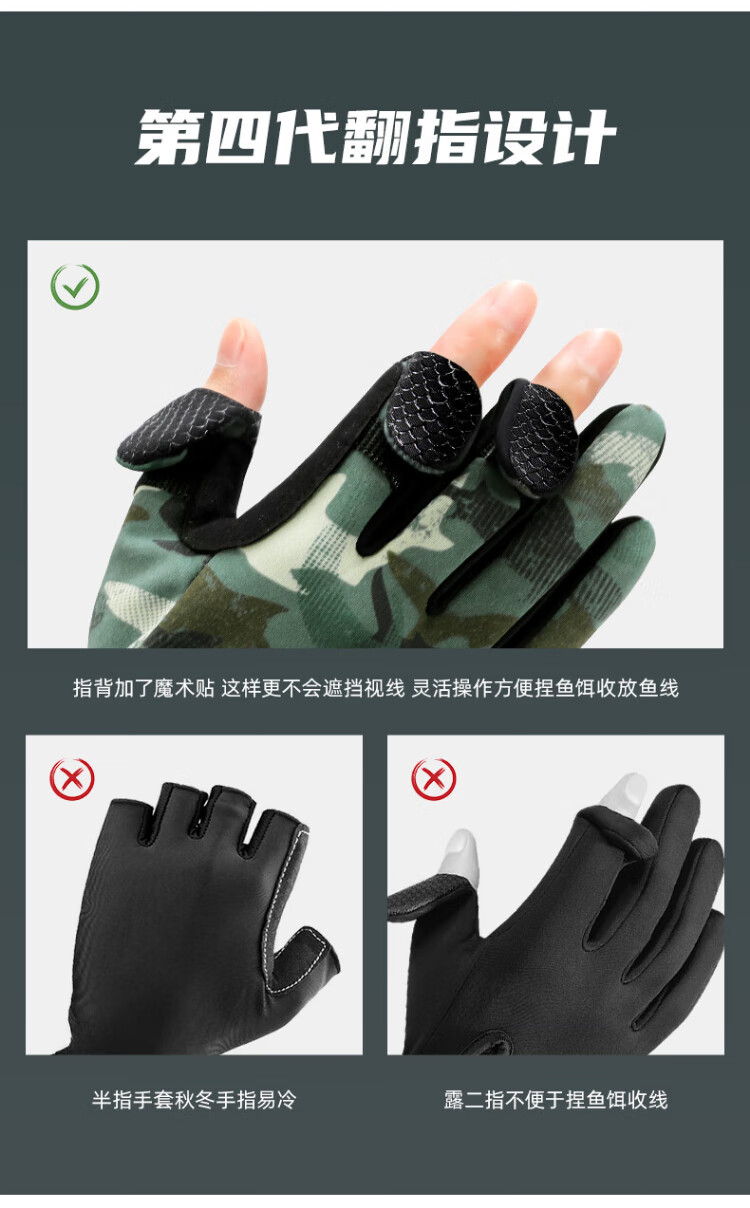 第四代翻指设计

指背加了魔术贴 这样更不会遮挡视线 灵活操作方便捏鱼饵收放鱼线

半指手套秋冬手指易冷

露二指不便于捏鱼饵收线